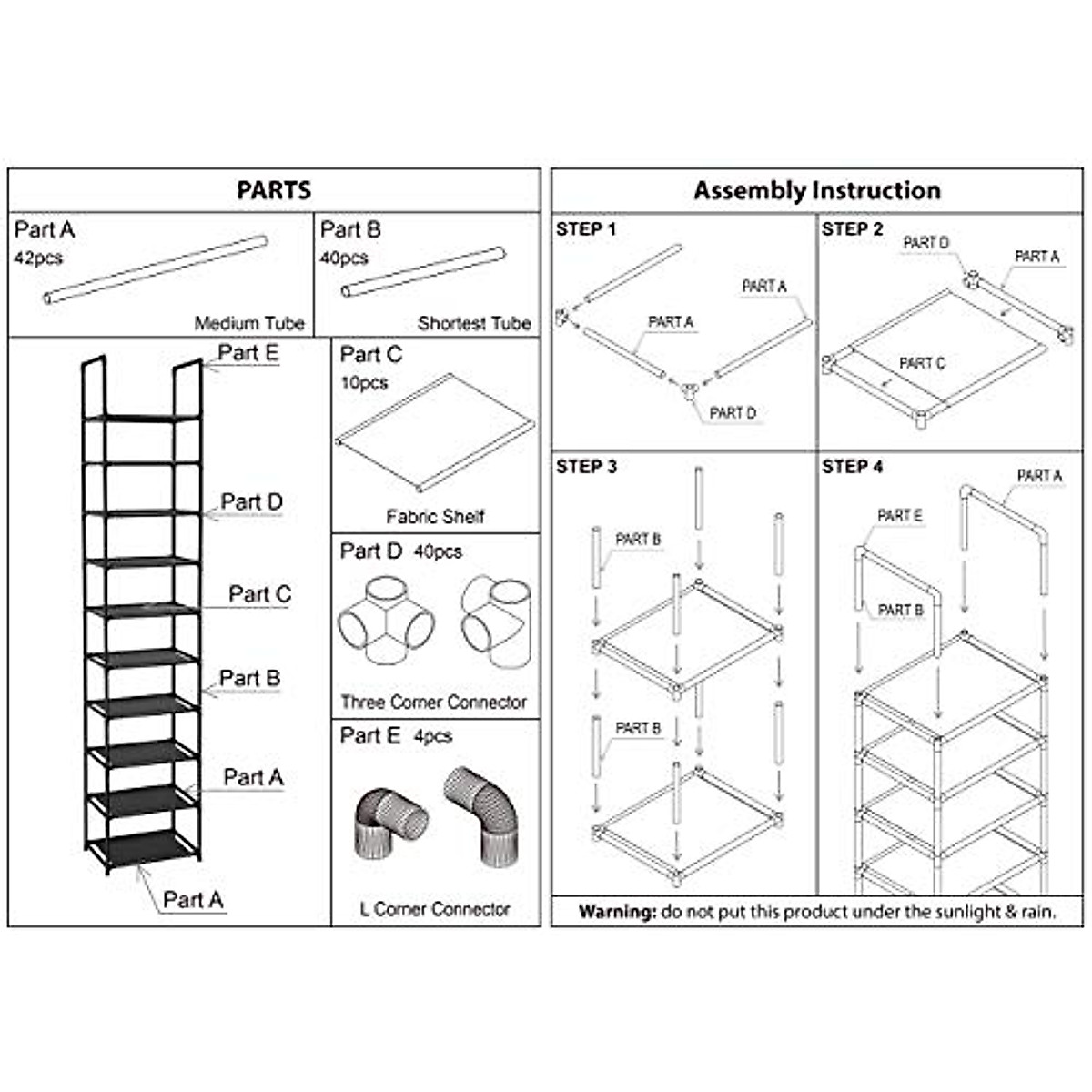 PARTS

Part A
42pcs
Medium Tube

Part B
40pcs
Shortest Tube

Part E
Part D
Part C
Part B
Part A
Part A

Part C
10pcs
Fabric Shelf

Part D 40pcs
Three Corner Connector

Part E 4pcs
L Corner Connector

Assembly Instruction

STEP 1
PART A
PART A
PART D

STEP 2
PART D
PART A
PART C

STEP 3
PART B
PART B

STEP 4
PART A
PART E
PART B

Warning: do not put this product under the sunlight & rain.