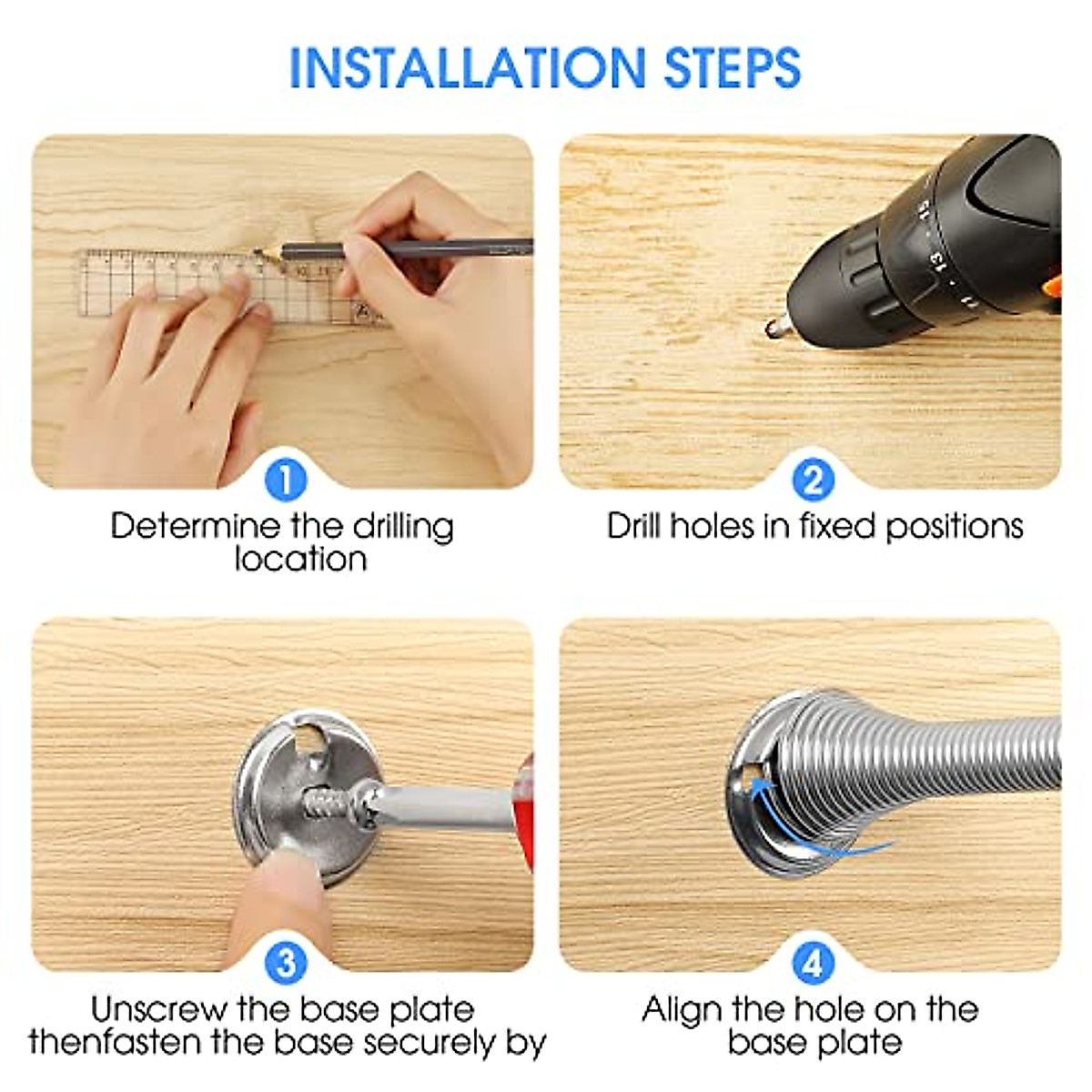 INSTALLATION STEPS

1

Determine the drilling location

2

Drill holes in fixed positions

3

Unscrew the base plate thenfasten the base securely by

4

Align the hole on the base plate