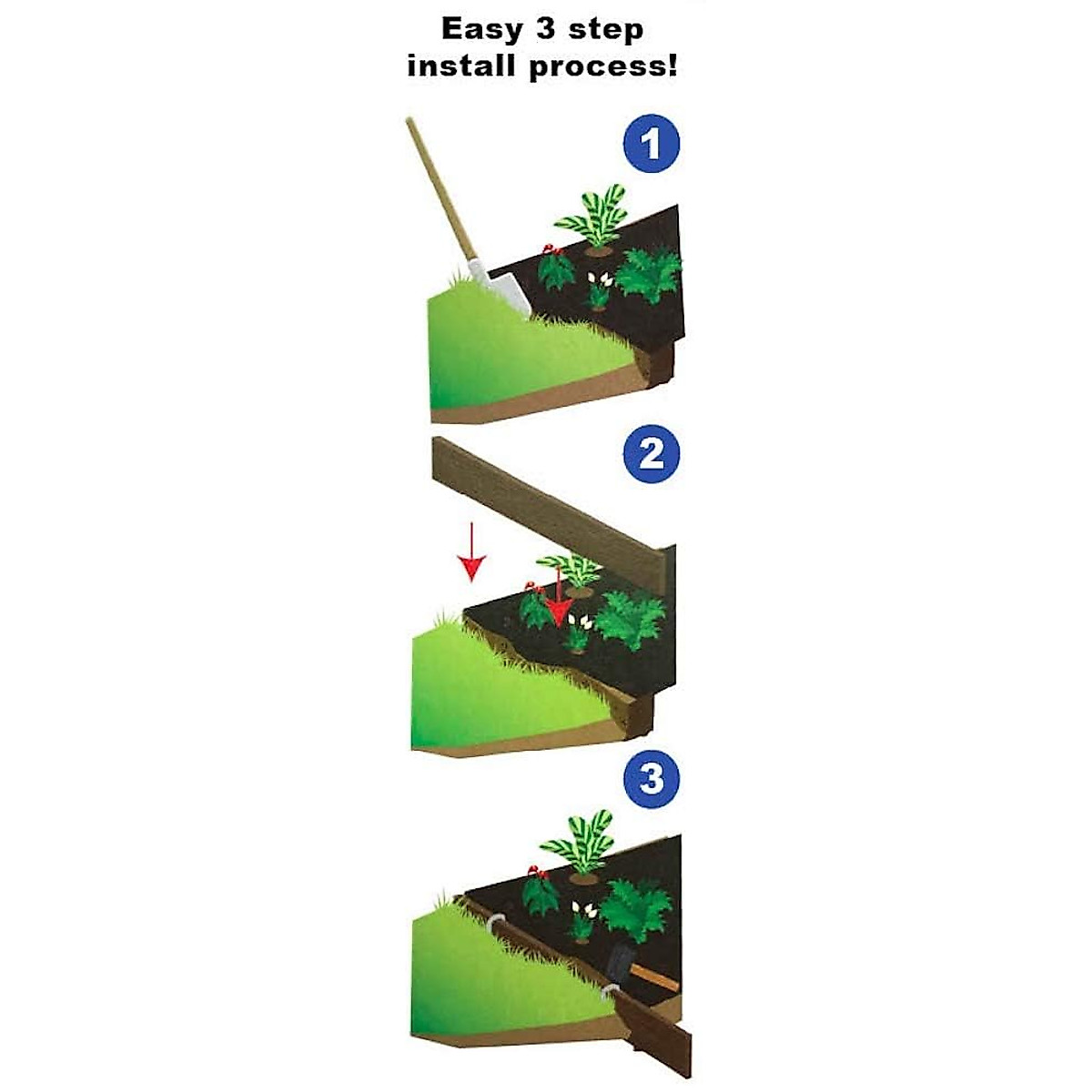 Easy 3 step install process!

1

2

3