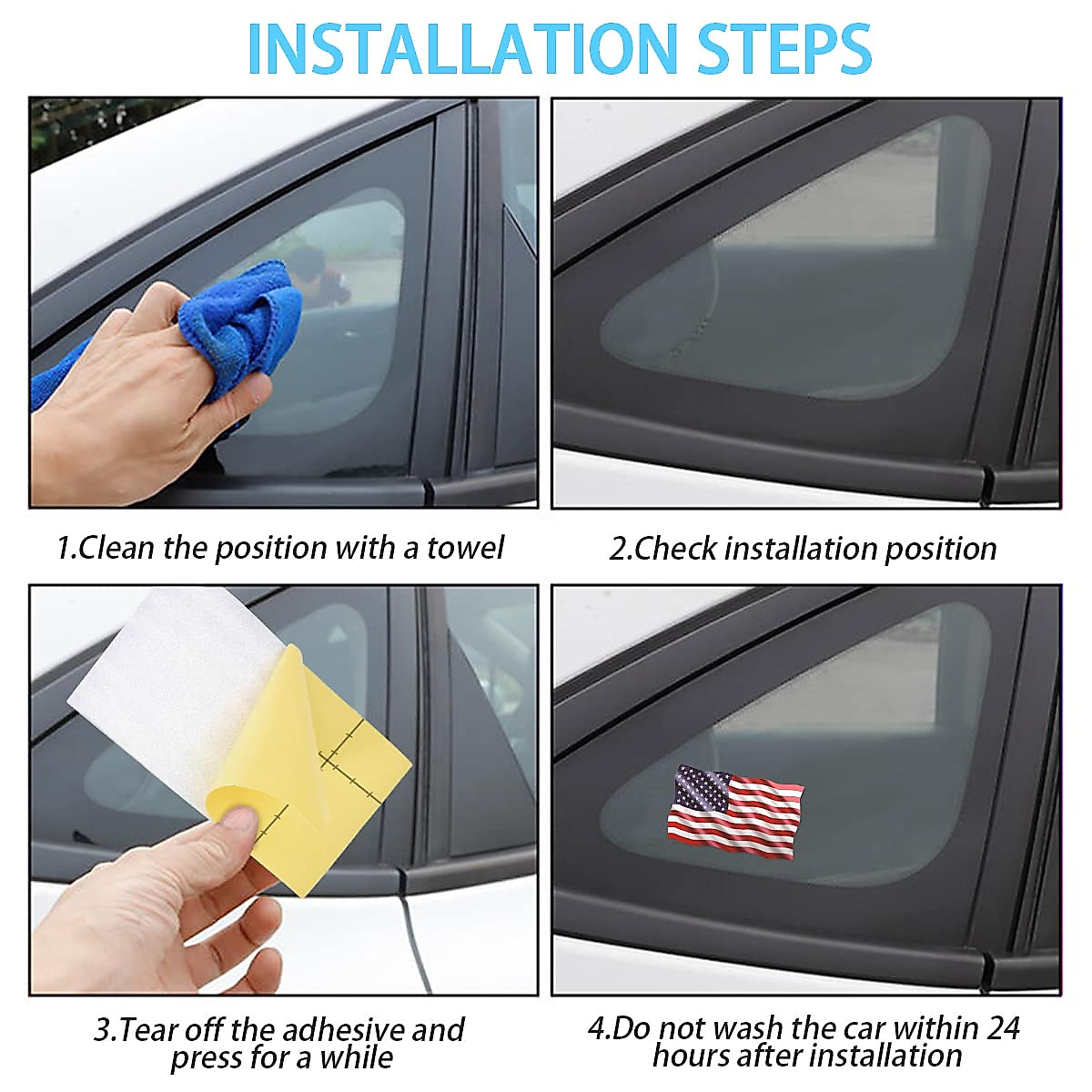 INSTALLATION STEPS

1.Clean the position with a towel

2.Check installation position

3.Tear off the adhesive and press for a while

4.Do not wash the car within 24 hours after installation