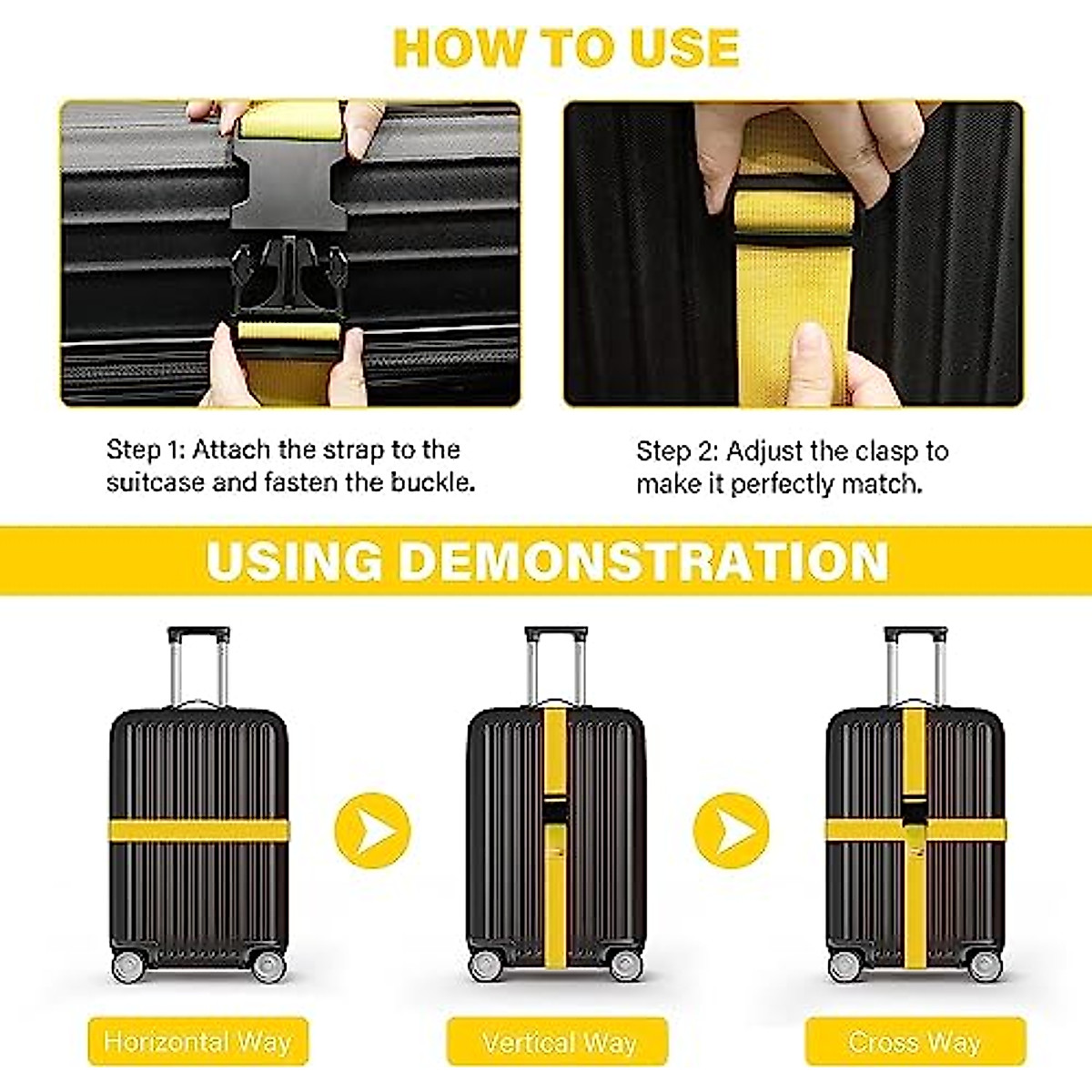 HOW TO USE

Step 1: Attach the strap to the suitcase and fasten the buckle.

Step 2: Adjust the clasp to make it perfectly match.

USING DEMONSTRATION

Horizontal Way

Vertical Way

Cross Way