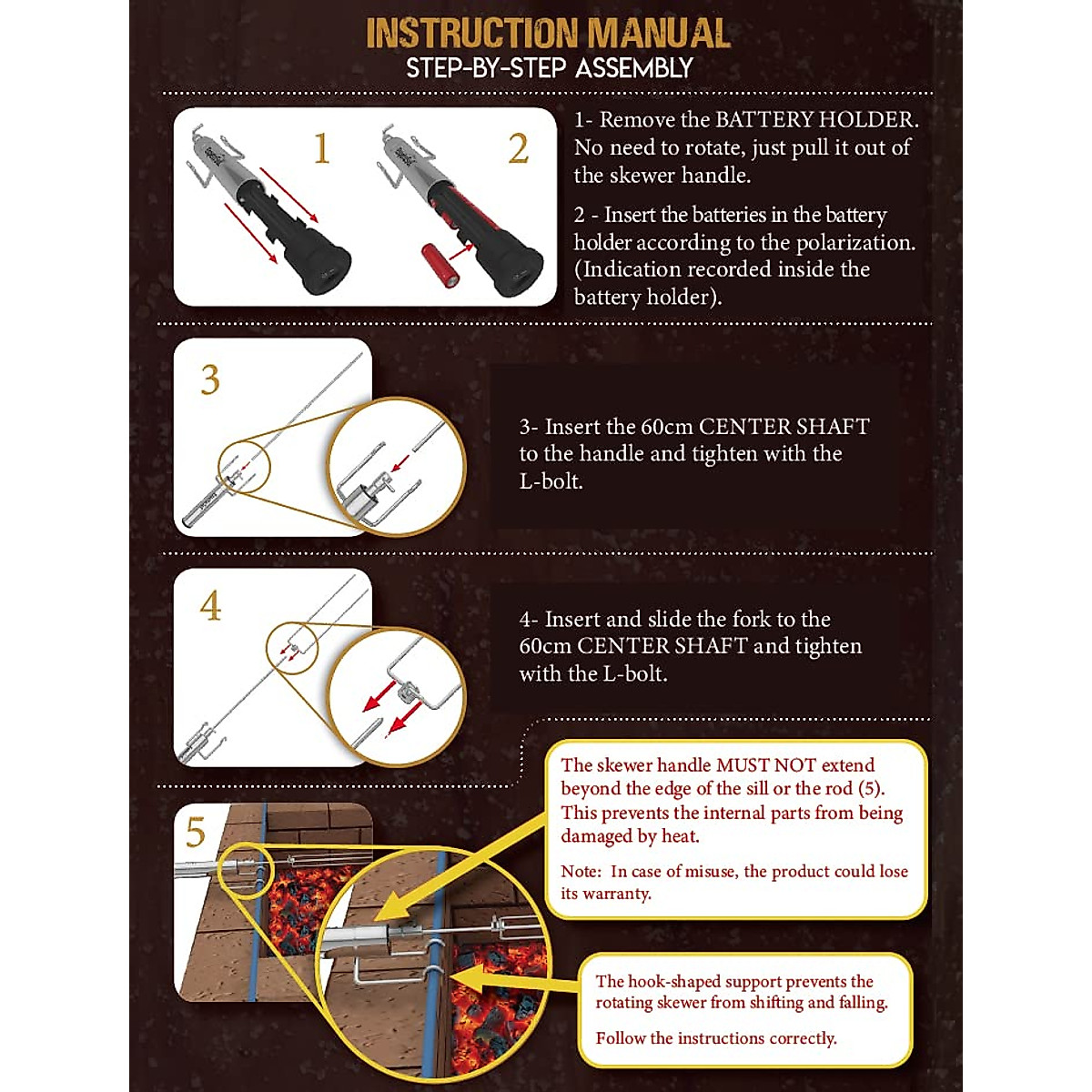 INSTRUCTION MANUAL
STEP-BY-STEP ASSEMBLY

1

2

1- Remove the BATTERY HOLDER. No need to rotate, just pull it out of the skewer handle.

2 - Insert the batteries in the battery holder according to the polarization. (Indication recorded inside the battery holder).

3

3- Insert the 60cm CENTER SHAFT to the handle and tighten with the L-bolt.

4

4- Insert and slide the fork to the 60cm CENTER SHAFT and tighten with the L-bolt.

5

The skewer handle MUST NOT extend beyond the edge of the sill or the rod (5). This prevents the internal parts from being damaged by heat.

Note: In case of misuse, the product could lose its warranty.

The hook-shaped support prevents the rotating skewer from shifting and falling.

Follow the instructions correctly.