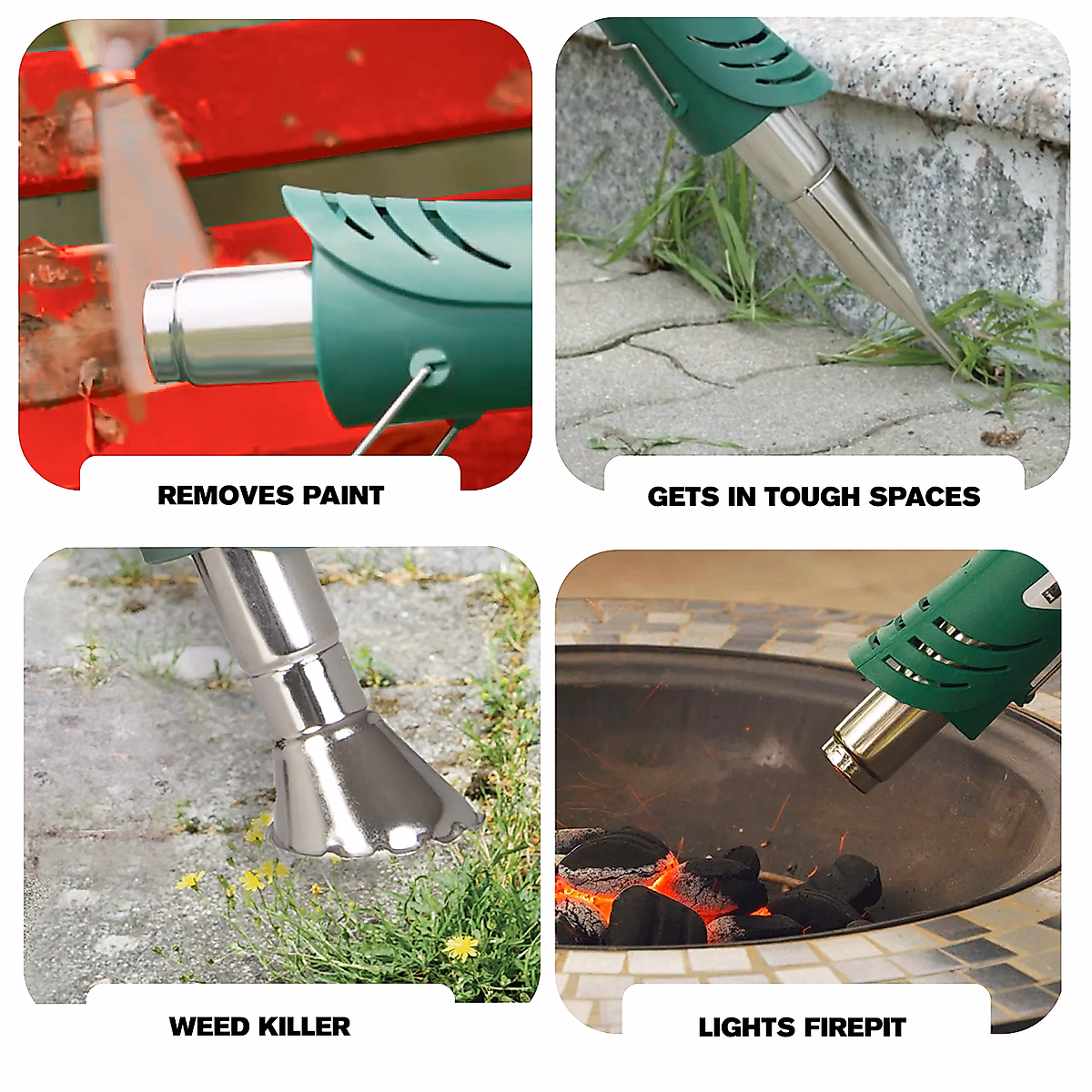 REMOVES PAINT

GETS IN TOUGH SPACES

WEED KILLER

LIGHTS FIREPIT