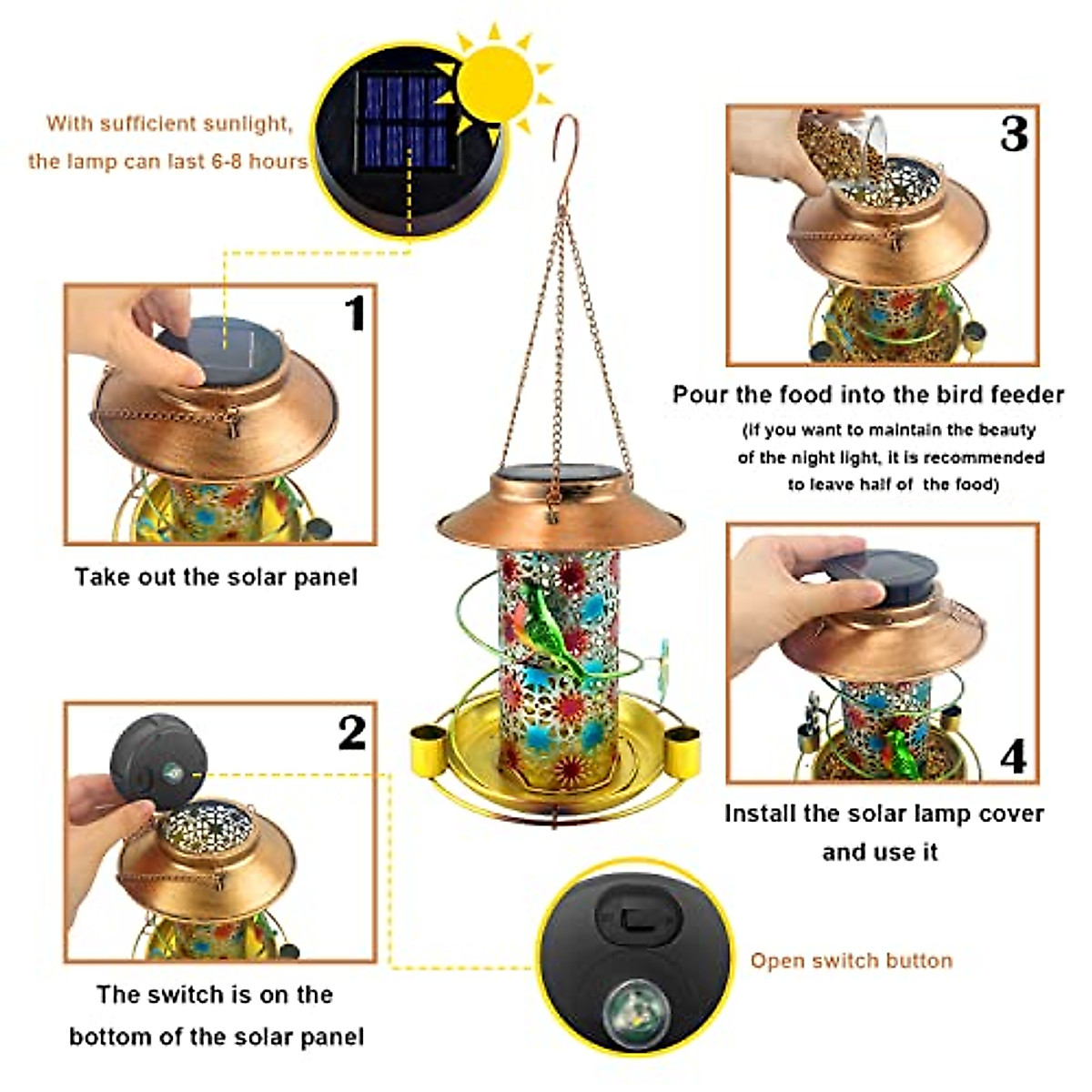 With sufficient sunlight, the lamp can last 6-8 hours

1

Take out the solar panel

2

The switch is on the bottom of the solar panel

3

Pour the food into the bird feeder

(If you want to maintain the beauty of the night light, it is recommended to leave half of the food)

4

Install the solar lamp cover and use it

Open switch button