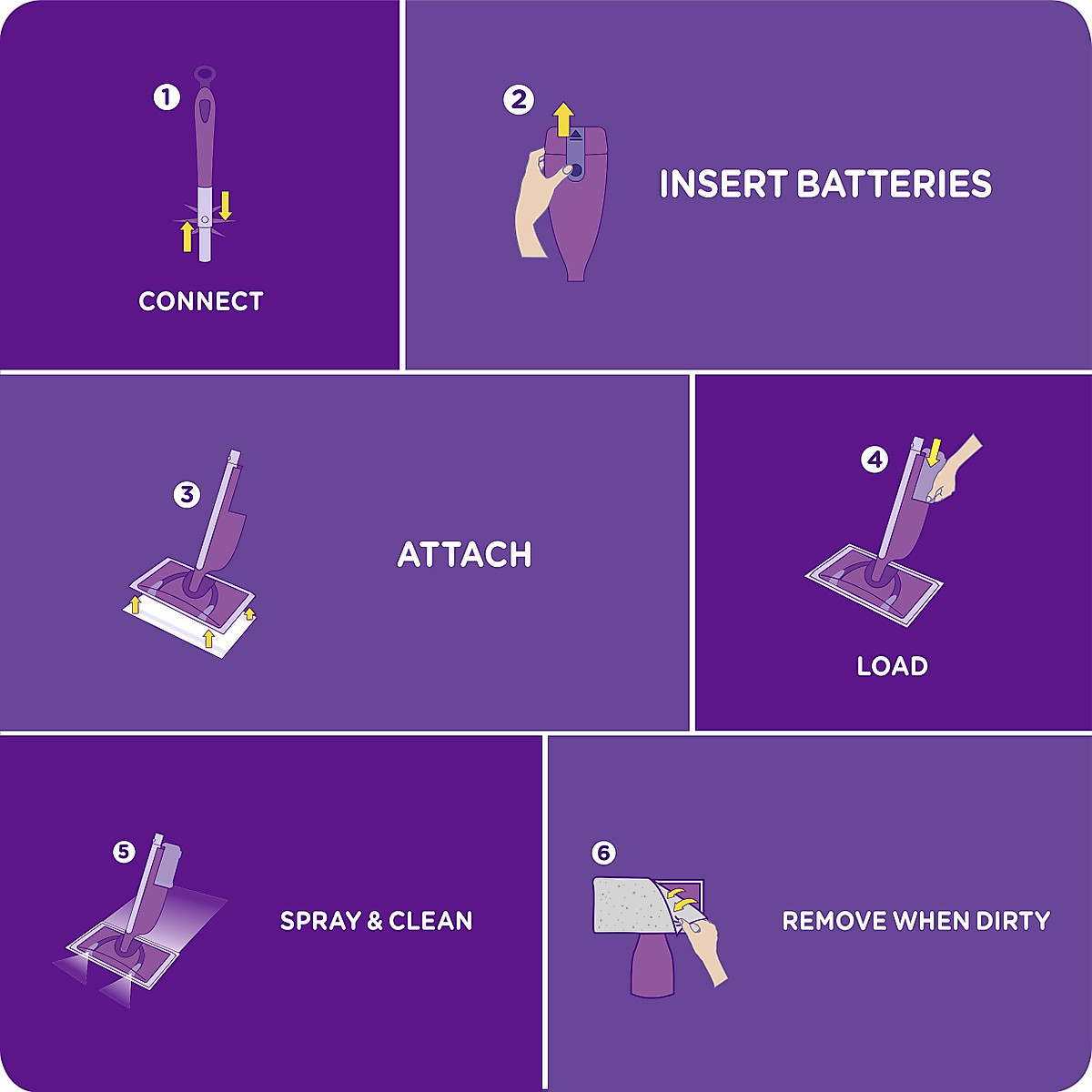 1
CONNECT

2
INSERT BATTERIES

3
ATTACH

4
LOAD

5
SPRAY & CLEAN

6
REMOVE WHEN DIRTY