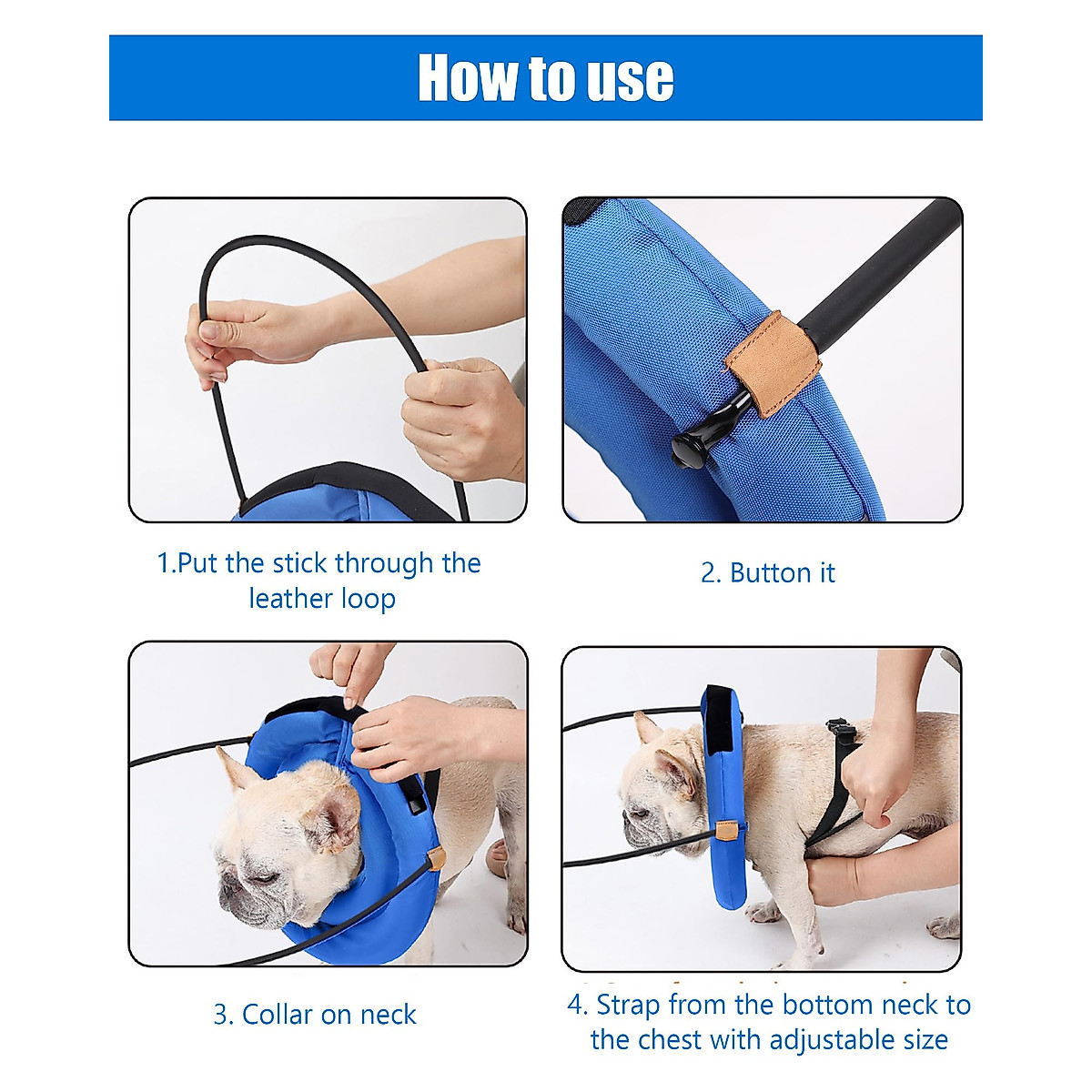 How to use

1.Put the stick through the leather loop

2. Button it

3. Collar on neck

4. Strap from the bottom neck to the chest with adjustable size