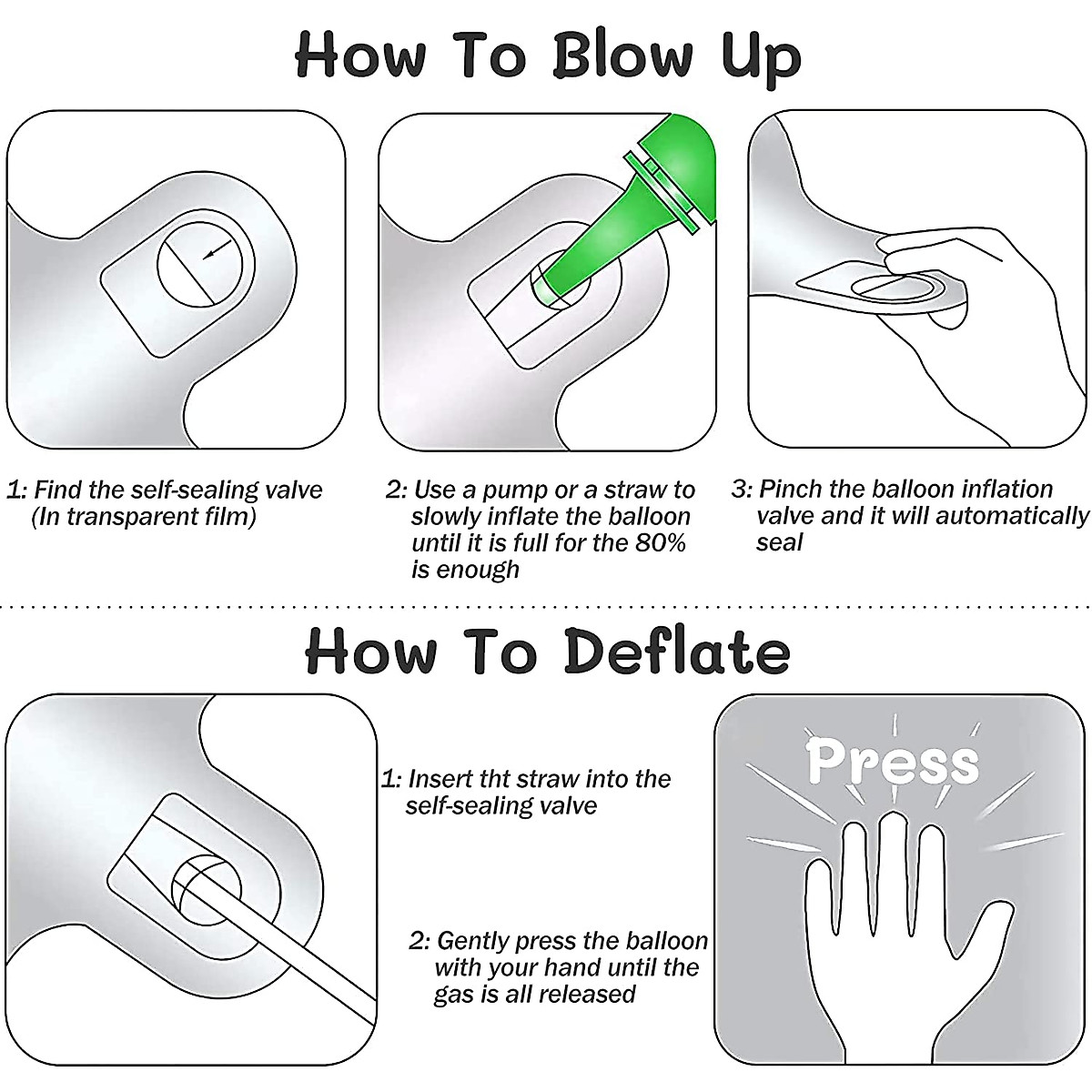 How To Blow Up

1: Find the self-sealing valve (In transparent film)

2: Use a pump or a straw to slowly inflate the balloon until it is full for the 80% is enough

3: Pinch the balloon inflation valve and it will automatically seal

How To Deflate

1: Insert tht straw into the self-sealing valve

2: Gently press the balloon with your hand until the gas is all released

Press