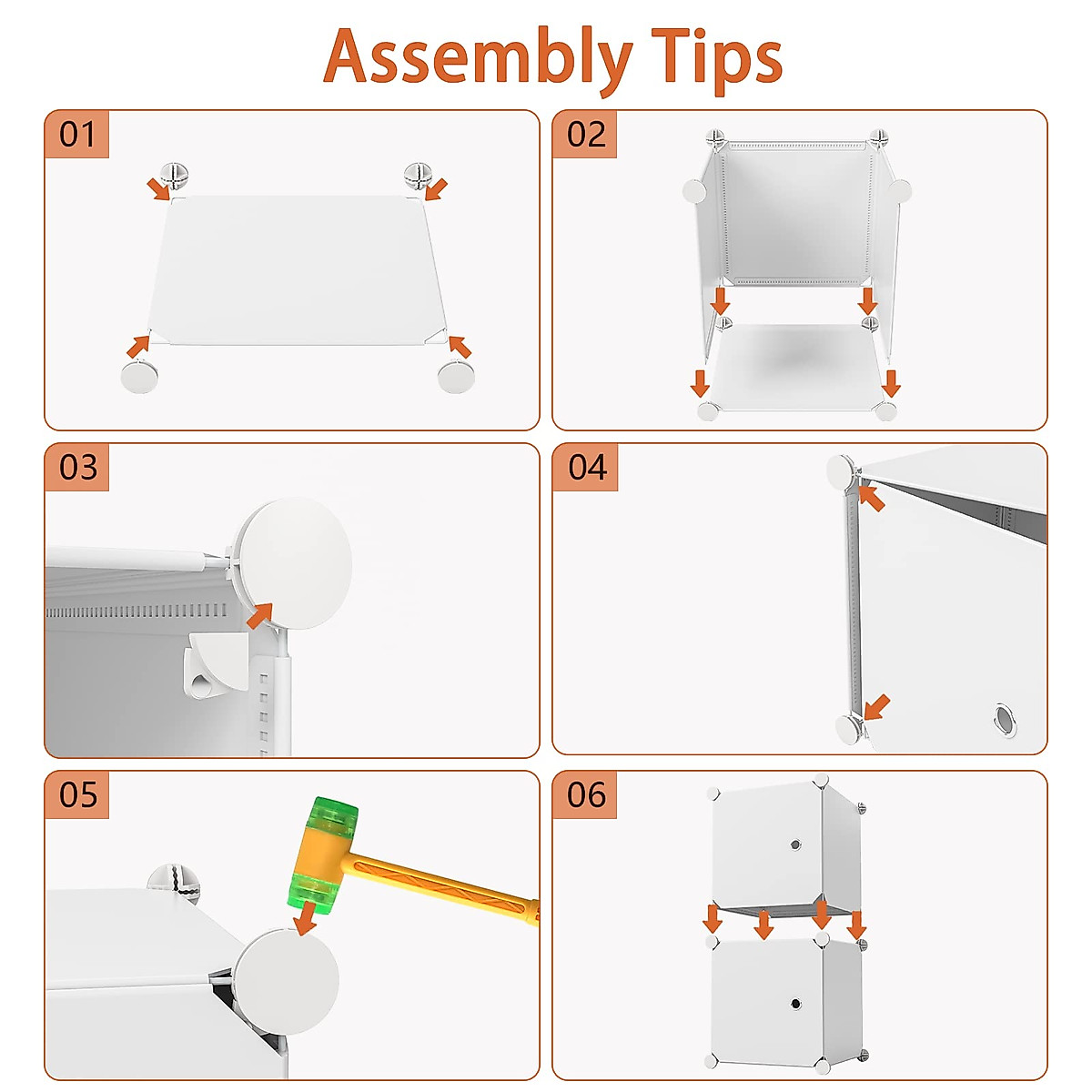 Assembly Tips

01

02

03

04

05

06