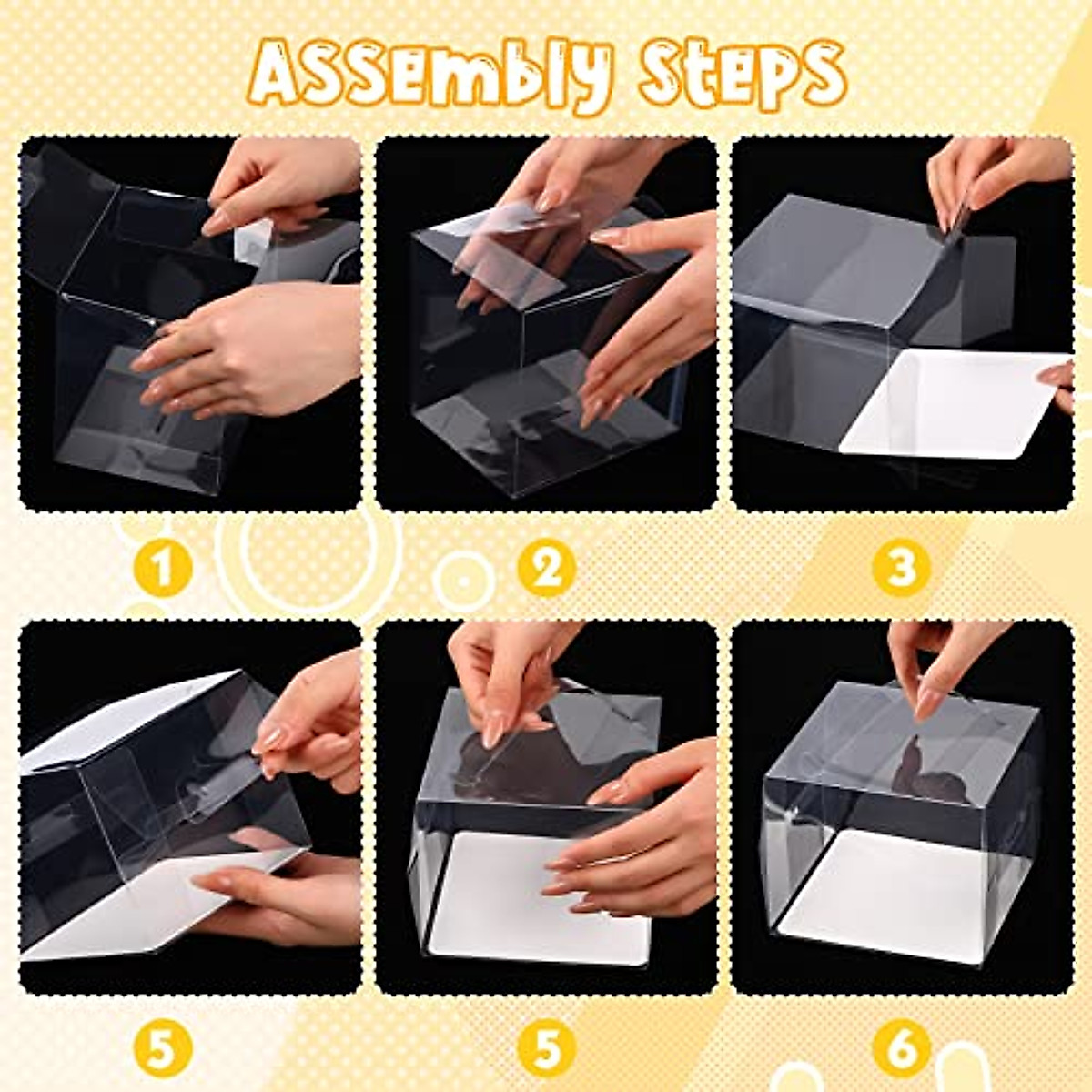 ASSEmbly StEPS

1

2

3

5

5

6