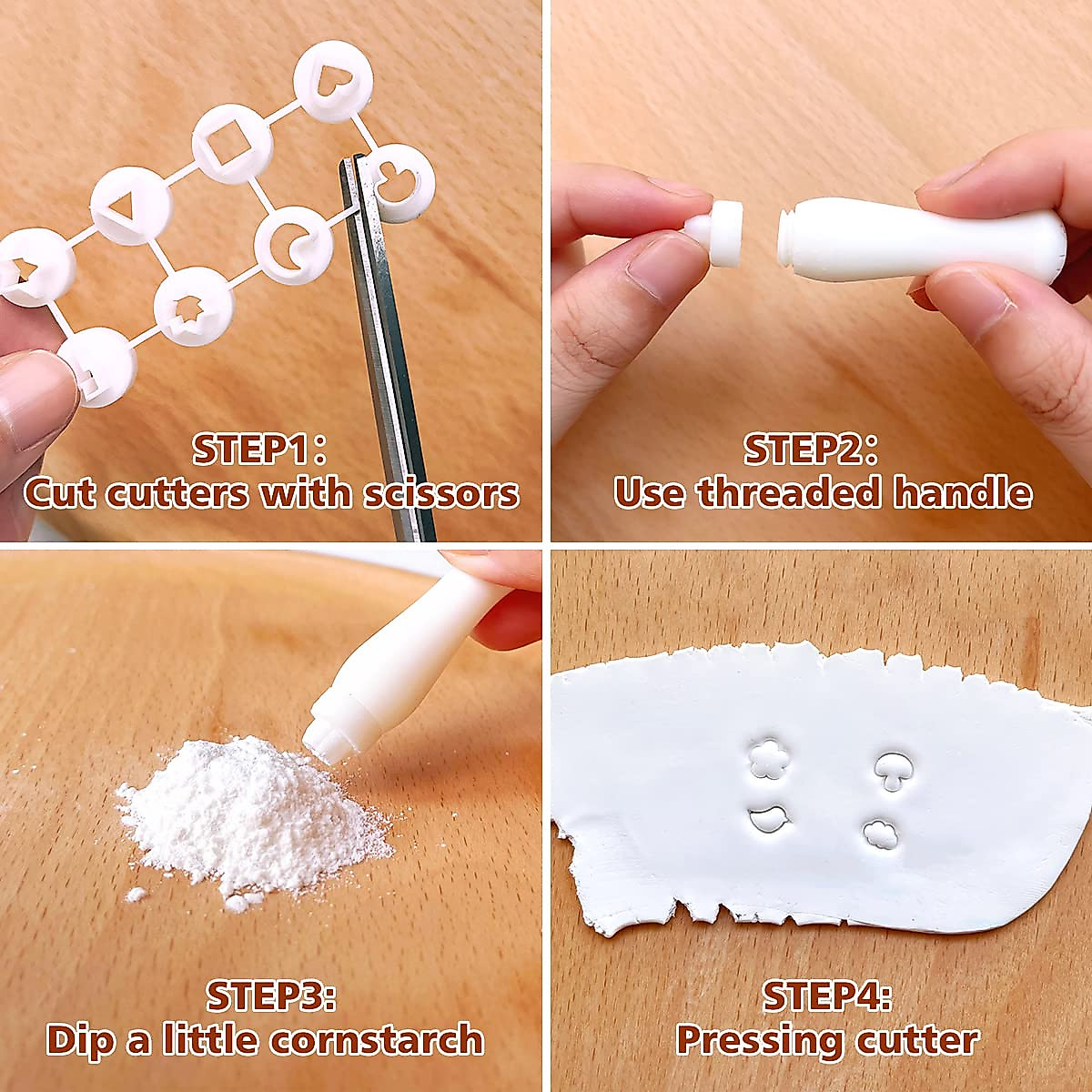 STEP1:
Cut cutters with scissors

STEP2:
Use threaded handle

STEP3:
Dip a little cornstarch

STEP4:
Pressing cutter