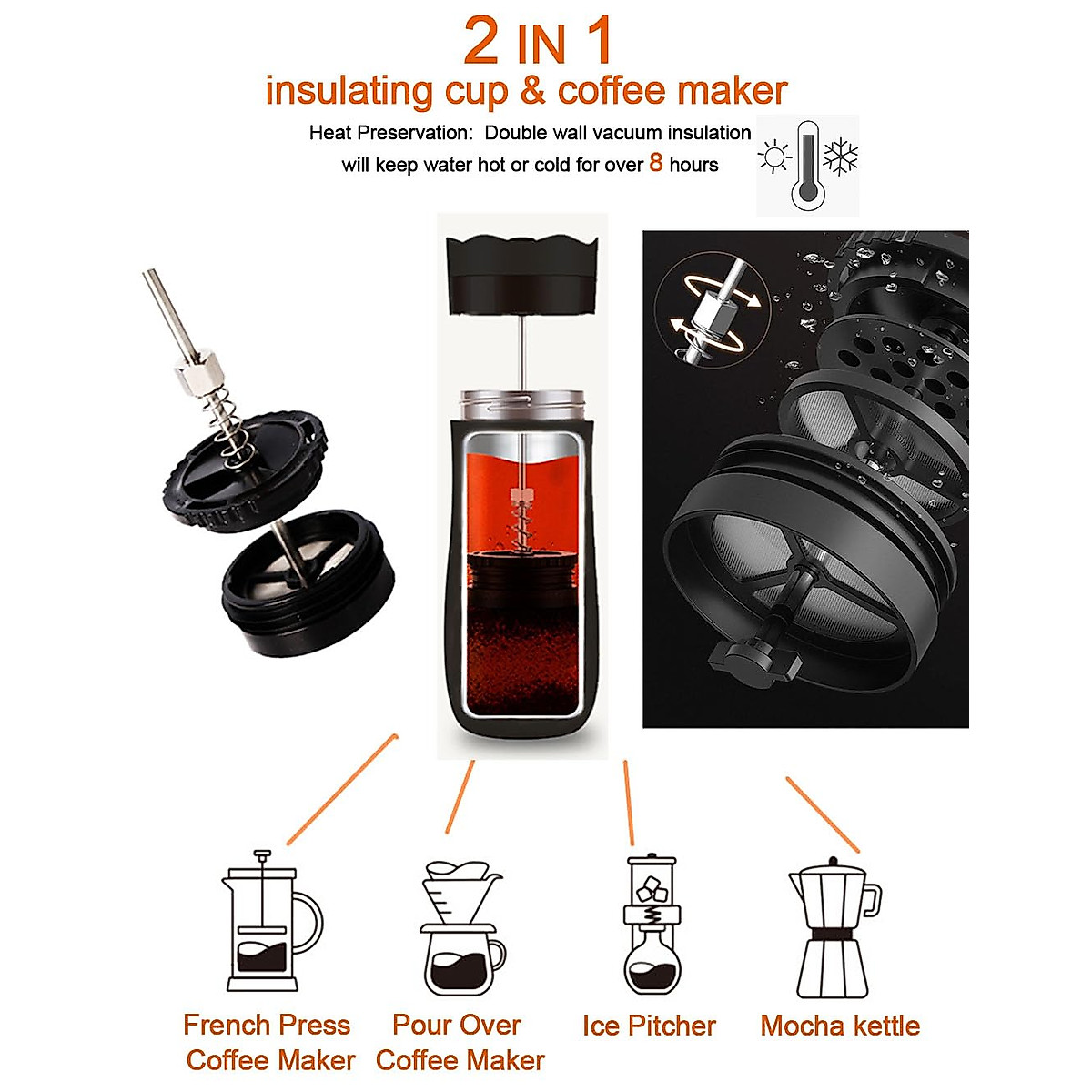 2 IN 1
insulating cup & coffee maker

Heat Preservation: Double wall vacuum insulation will keep water hot or cold for over 8 hours

French Press Coffee Maker

Pour Over Coffee Maker

Ice Pitcher

Mocha kettle