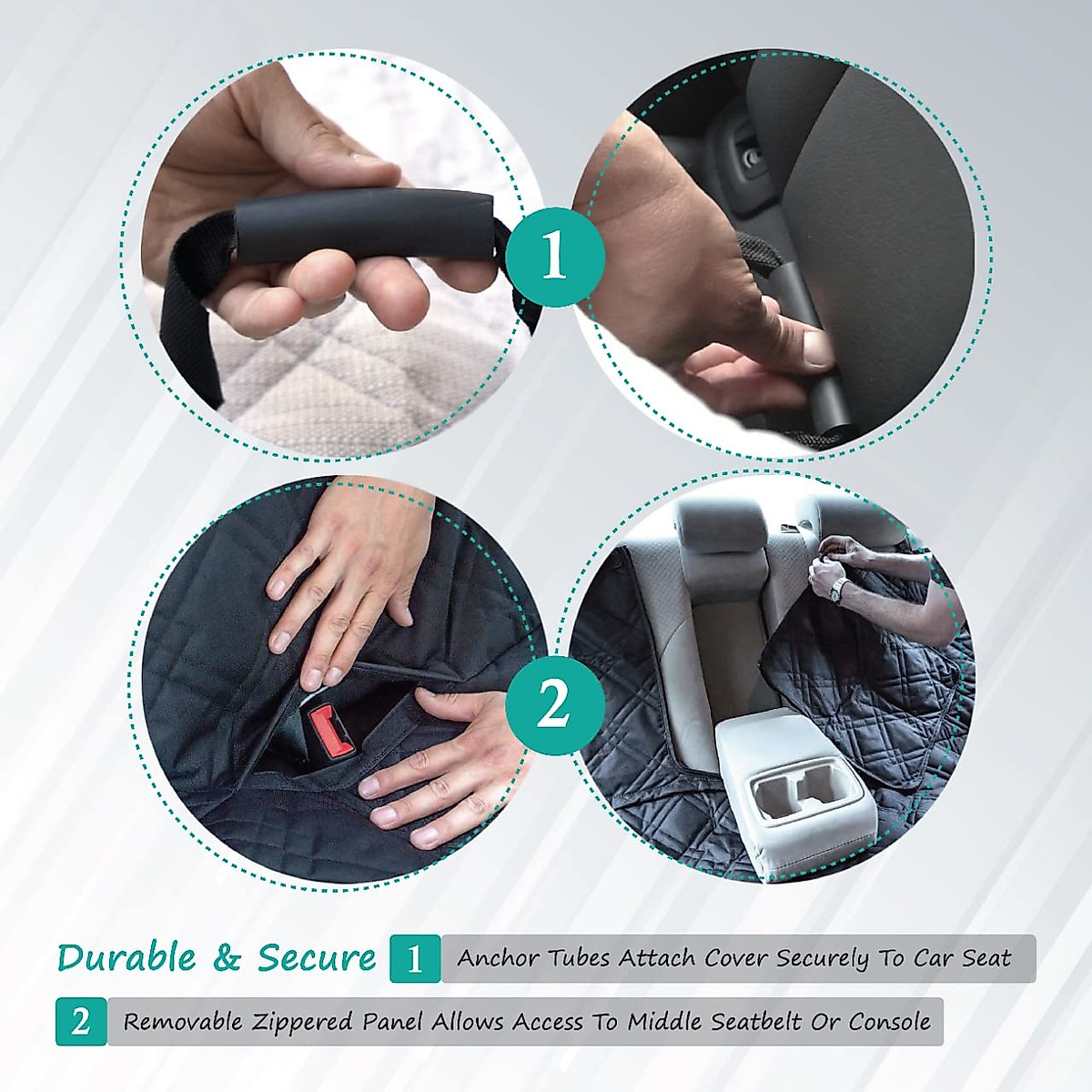 1

2

Durable & Secure 1 Anchor Tubes Attach Cover Securely To Car Seat

2 Removable Zippered Panel Allows Access To Middle Seatbelt Or Console