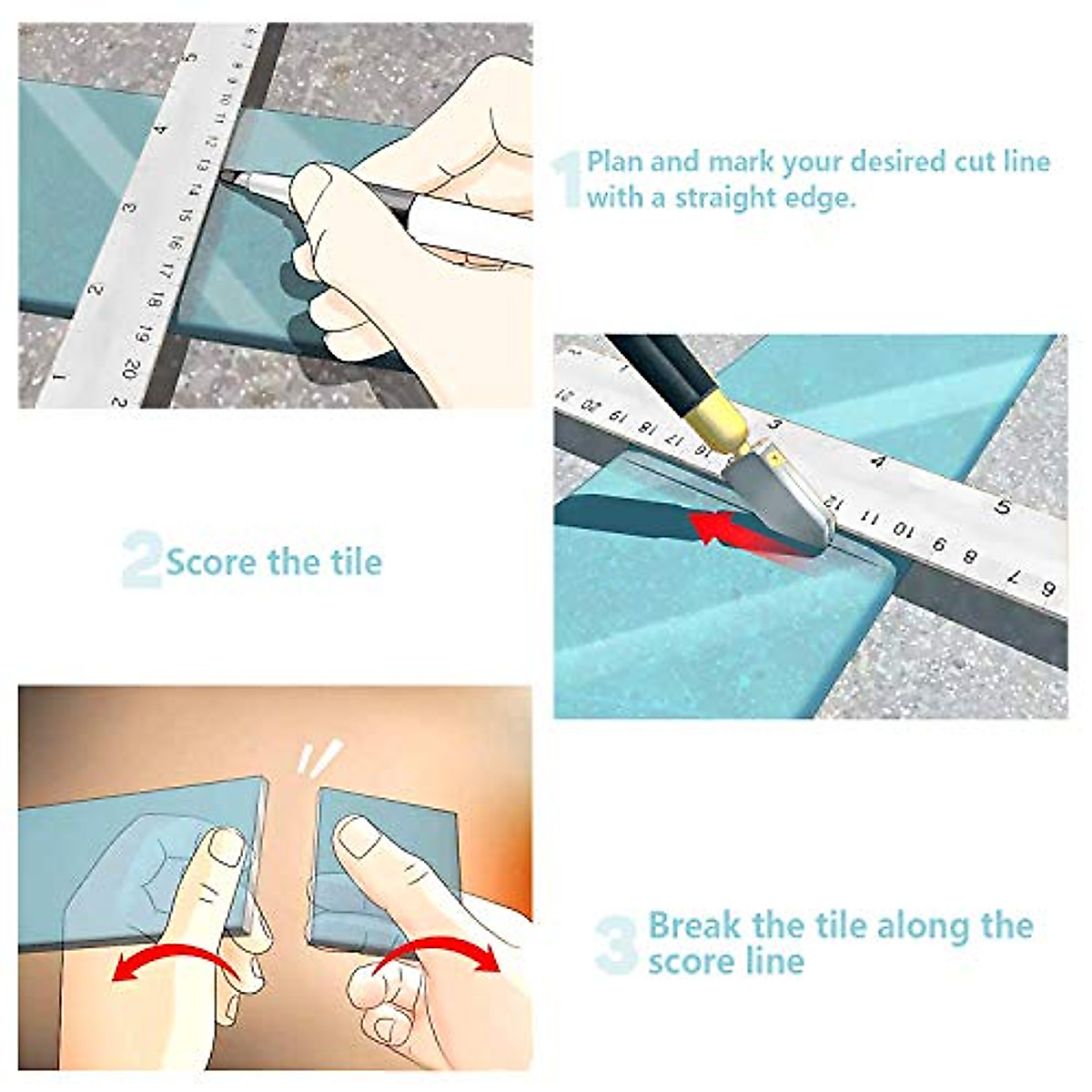 1 Plan and mark your desired cut line with a straight edge.

2 Score the tile

3 Break the tile along the score line