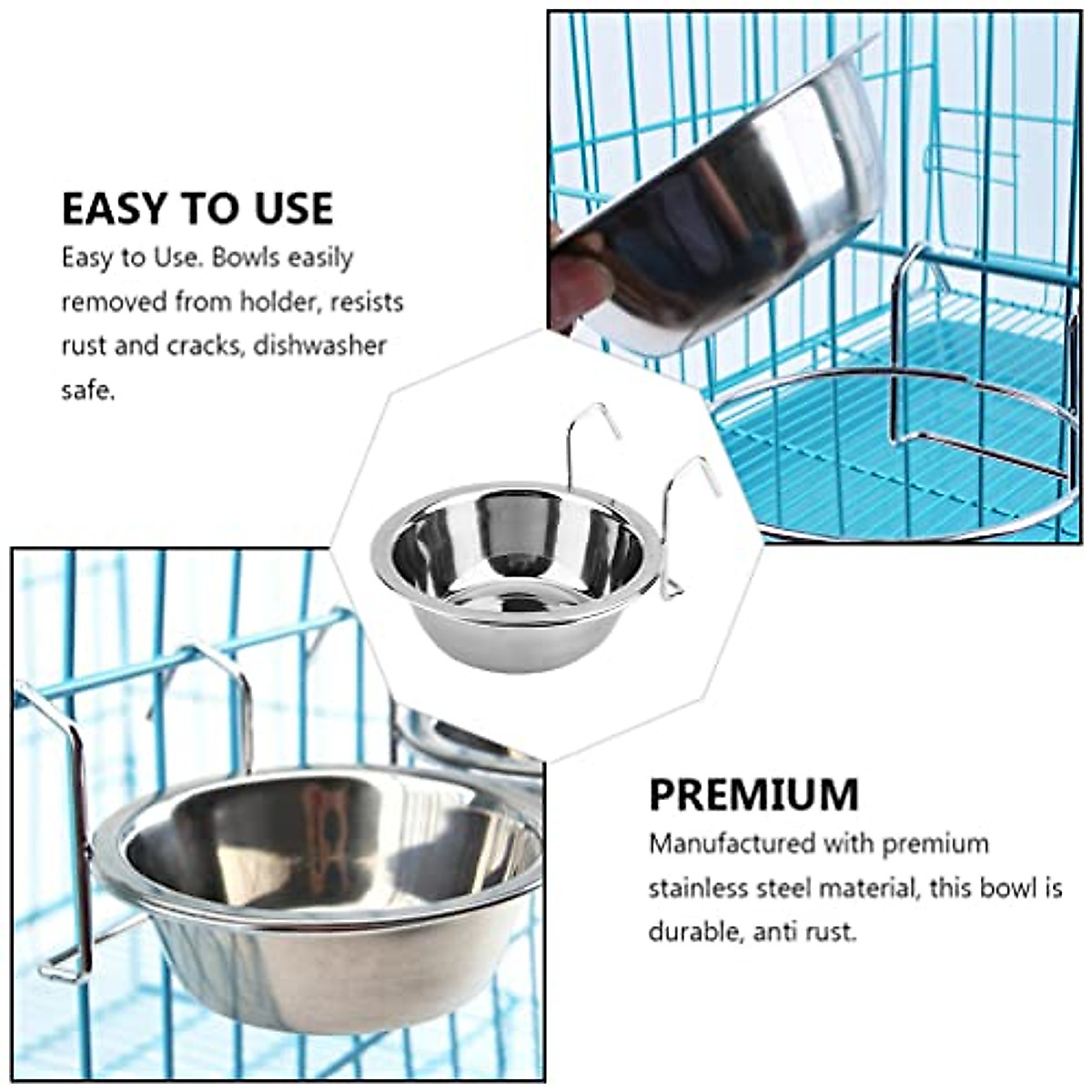 EASY TO USE

Easy to Use. Bowls easily removed from holder, resists rust and cracks, dishwasher safe.

PREMIUM

Manufactured with premium stainless steel material, this bowl is durable, anti rust.