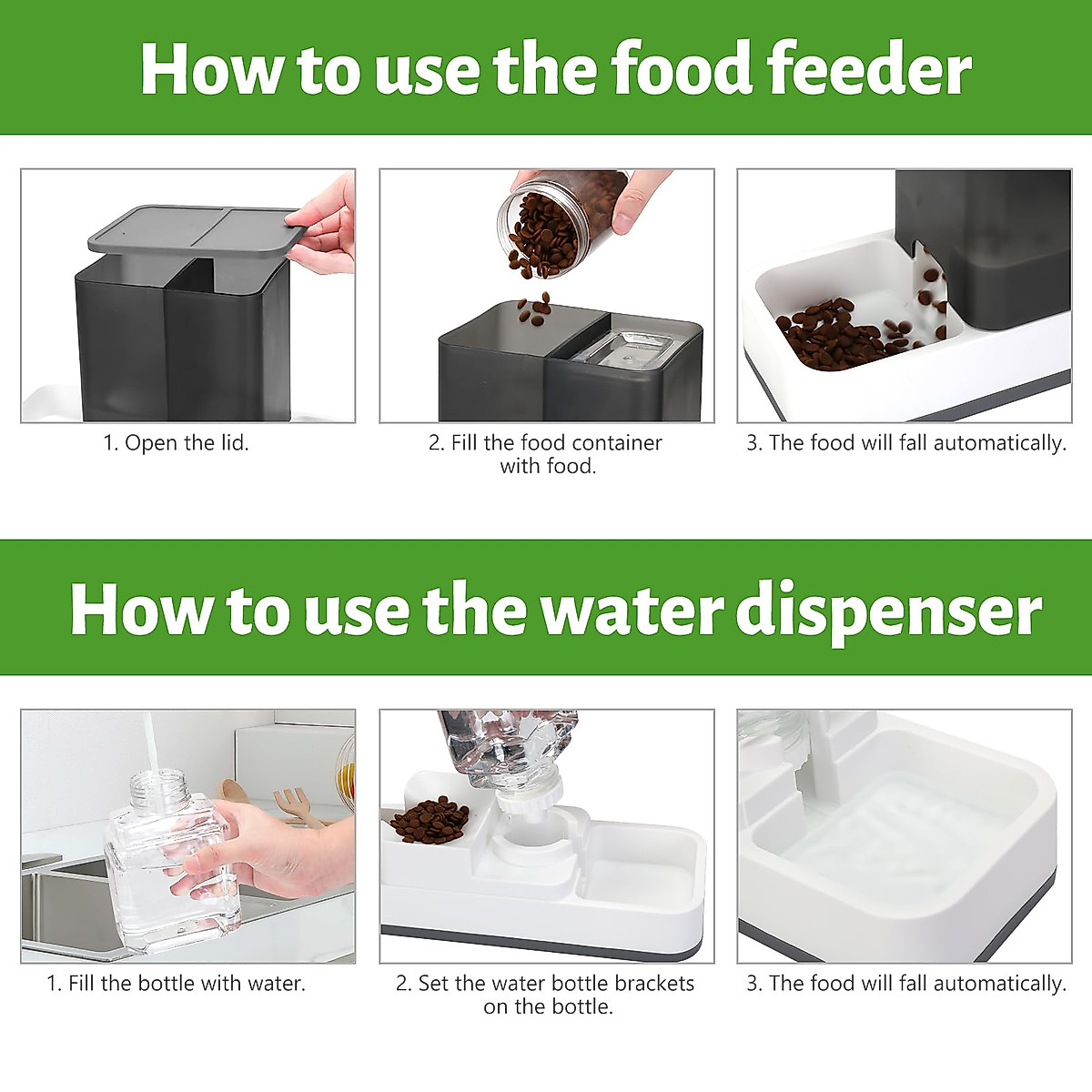 How to use the food feeder

1. Open the lid.

2. Fill the food container with food.

3. The food will fall automatically.

How to use the water dispenser

1. Fill the bottle with water.

2. Set the water bottle brackets on the bottle.

3. The food will fall automatically.