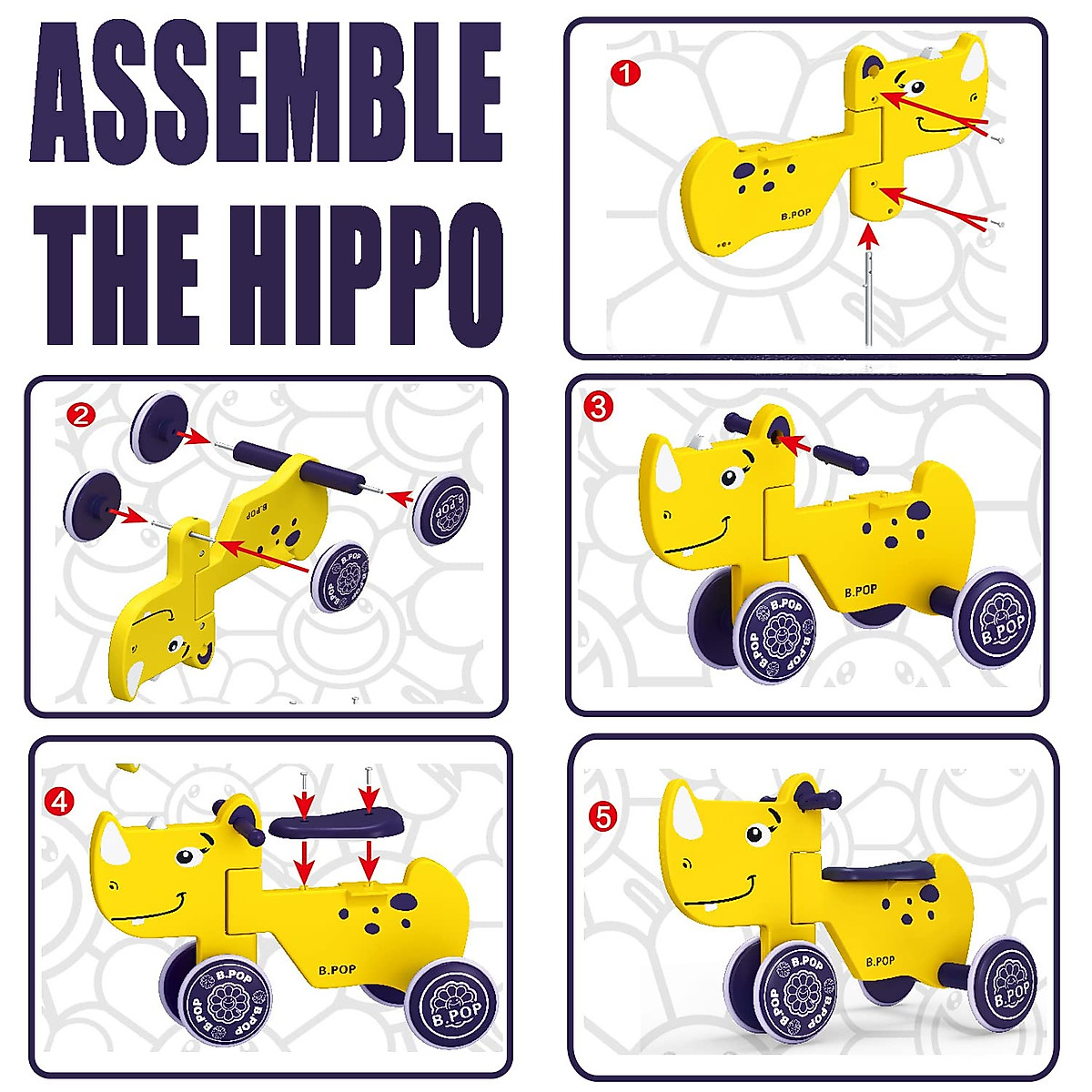 ASSEMBLE THE HIPPO

1

B.POP

2

B.POP

B.POP

3

B.POP

B.POP

B.POP

B.POP

4

B.POP

B.POP

B.POP

B.POP

5

B.POP

B.POP

B.POP

B.POP