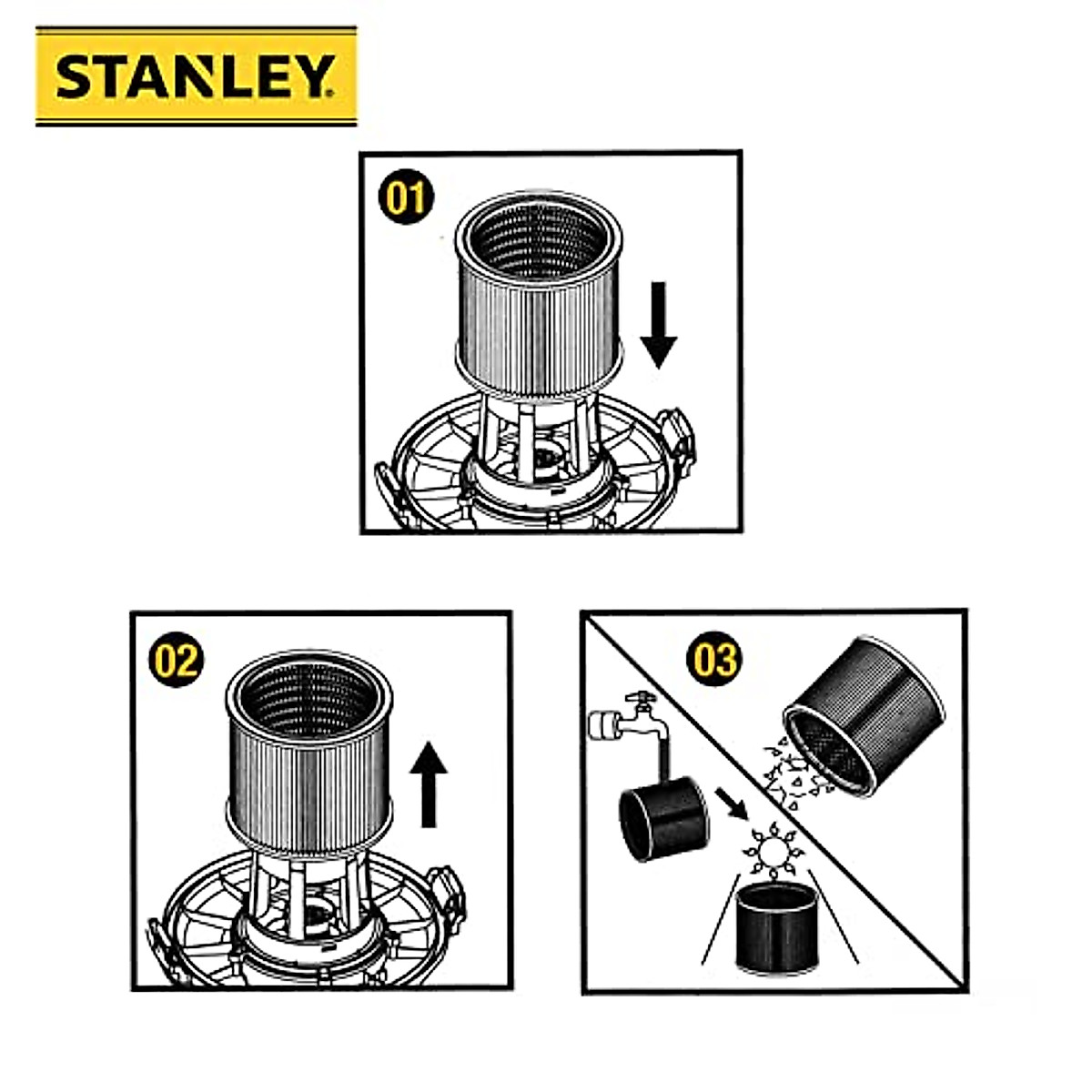 STANLEY

01

02

03