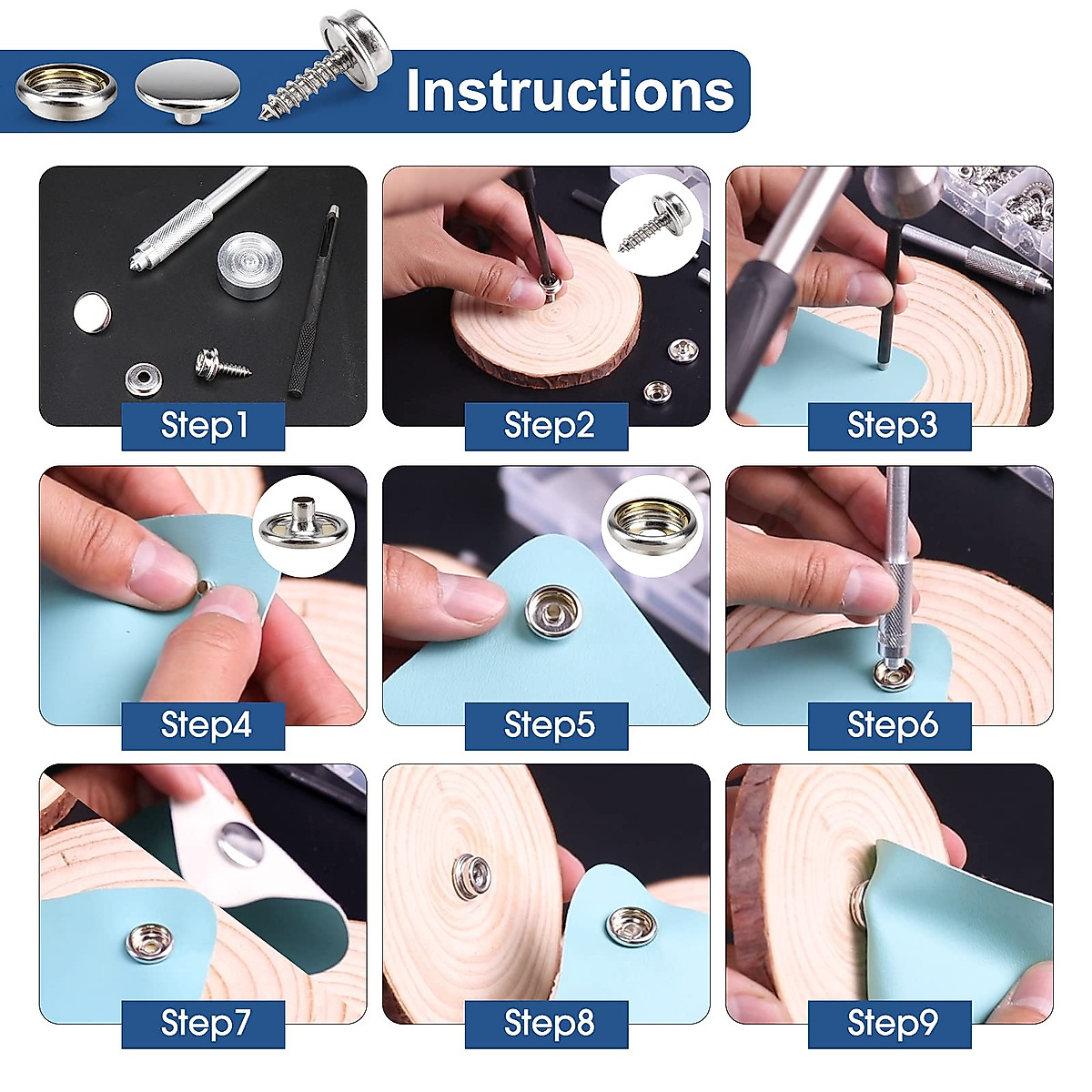 Instructions

Step1

Step2

Step3

Step4

Step5

Step6

Step7

Step8

Step9