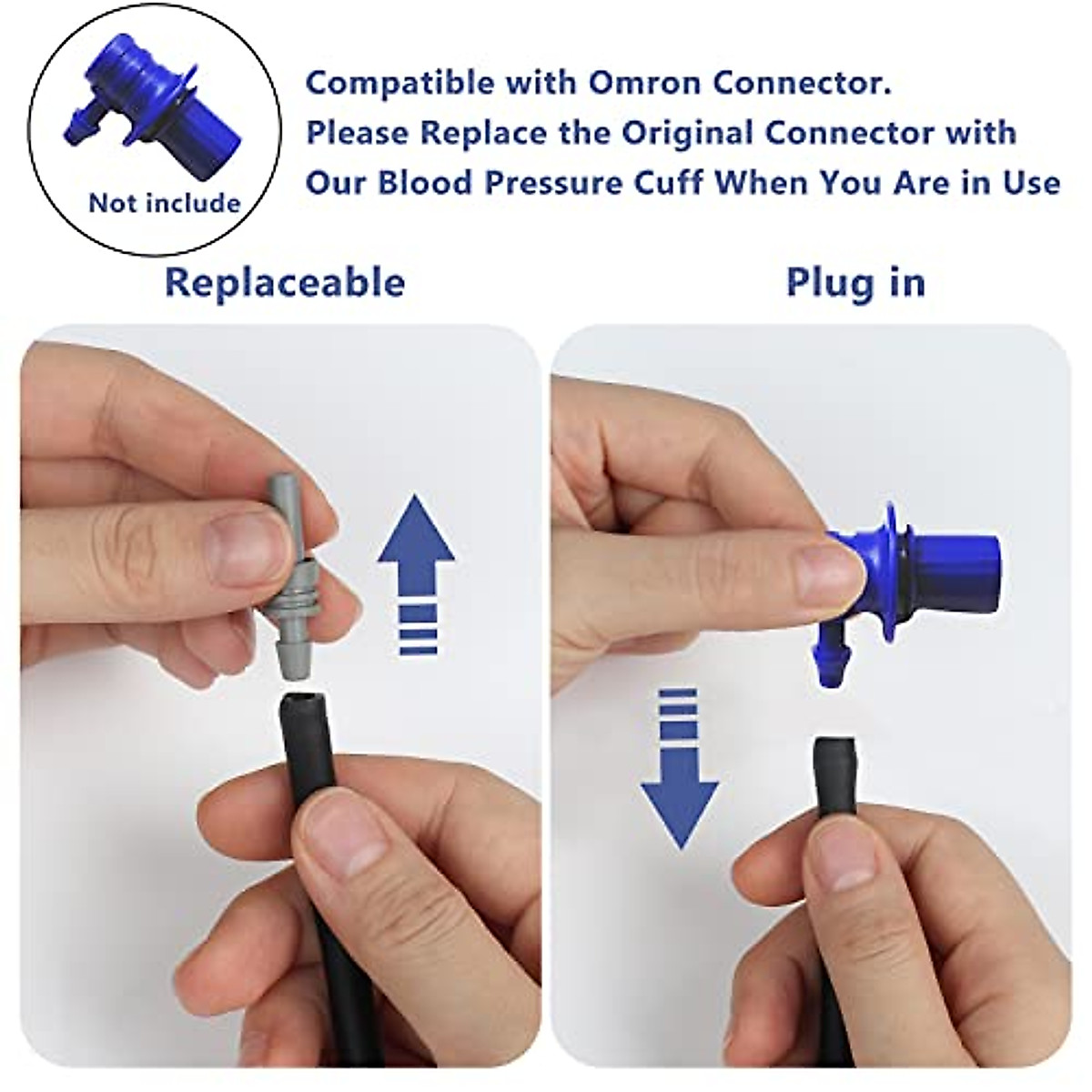 Not include

Compatible with Omron Connector.
Please Replace the Original Connector with
Our Blood Pressure Cuff When You Are in Use

Replaceable

Plug in