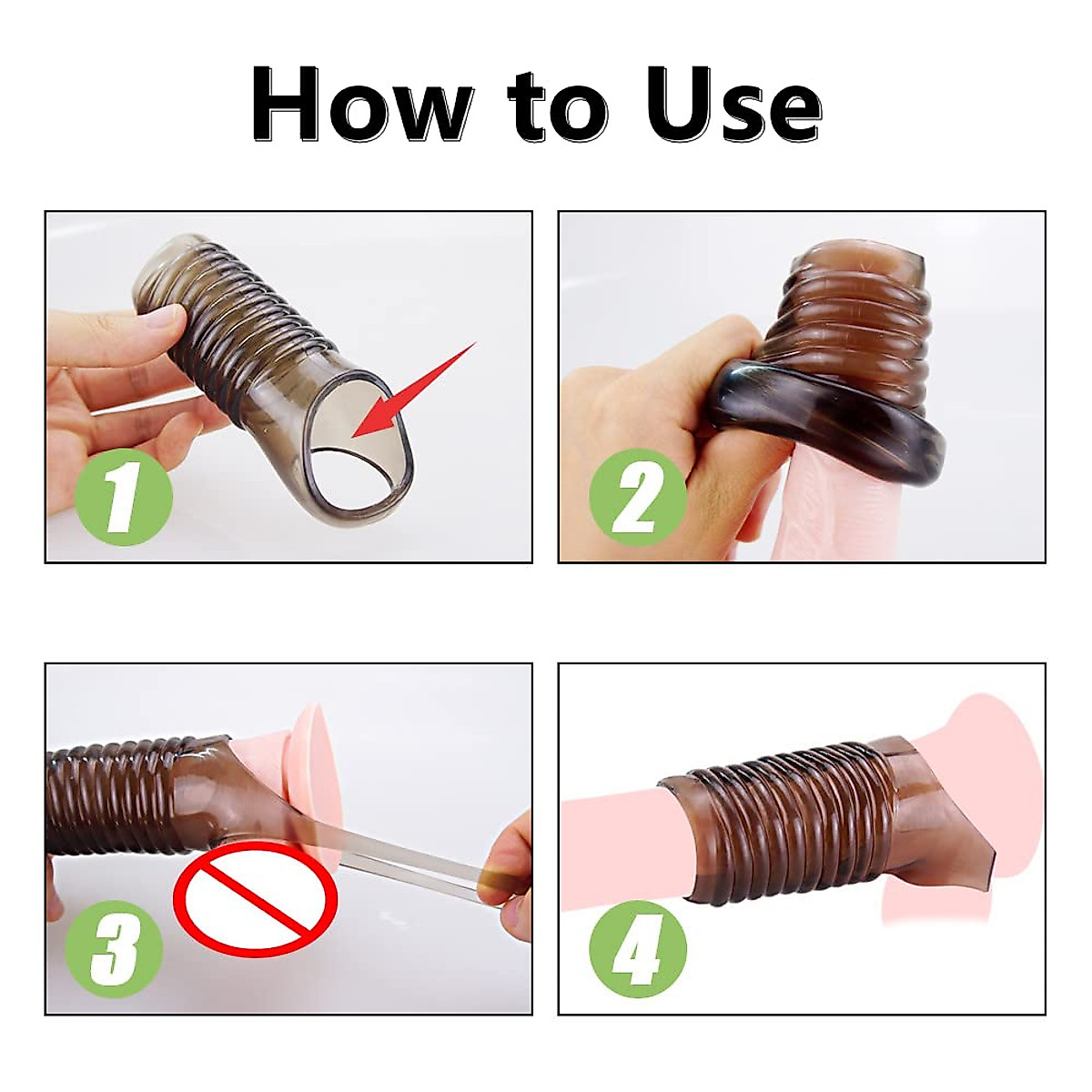 How to Use

1

2

3

4