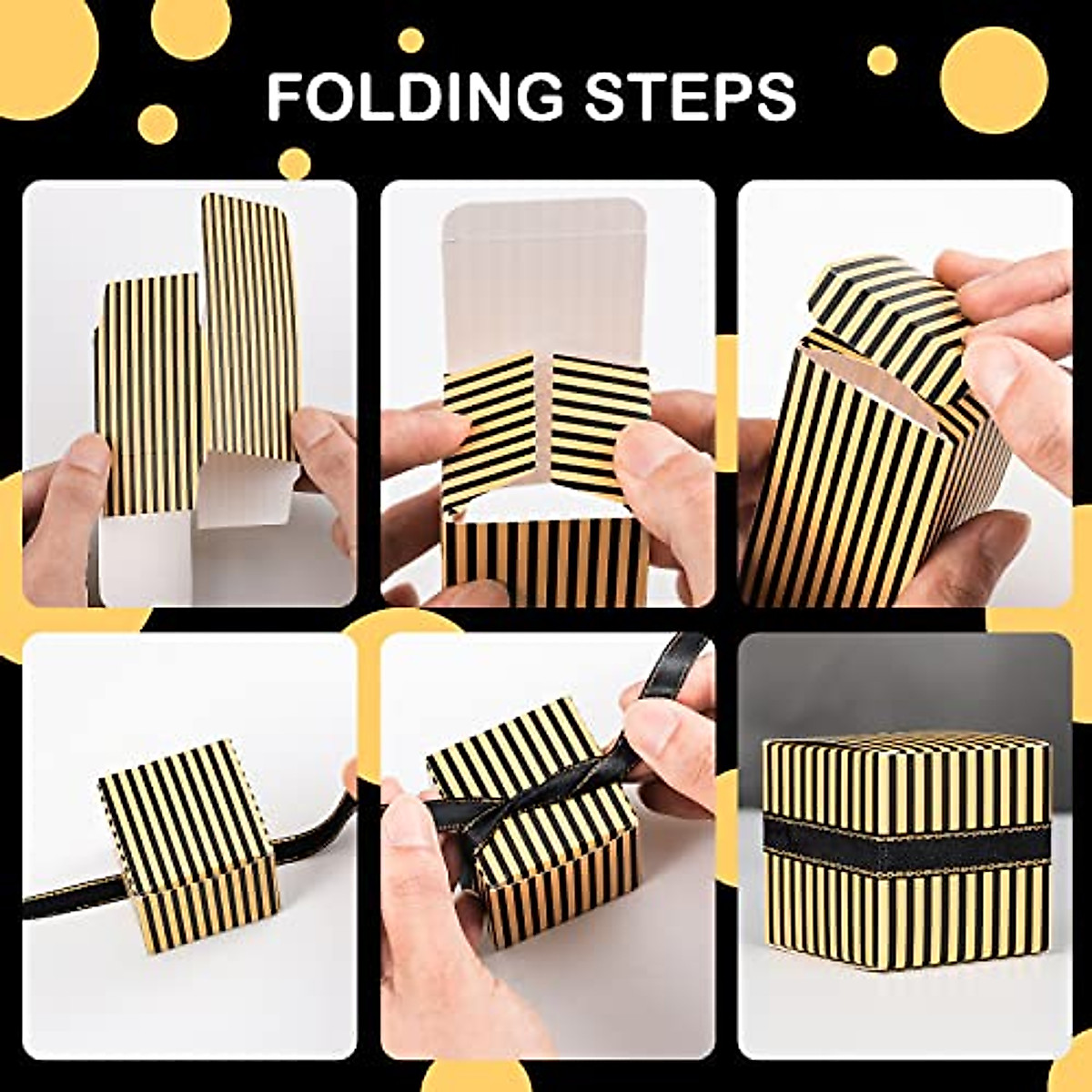 FOLDING STEPS