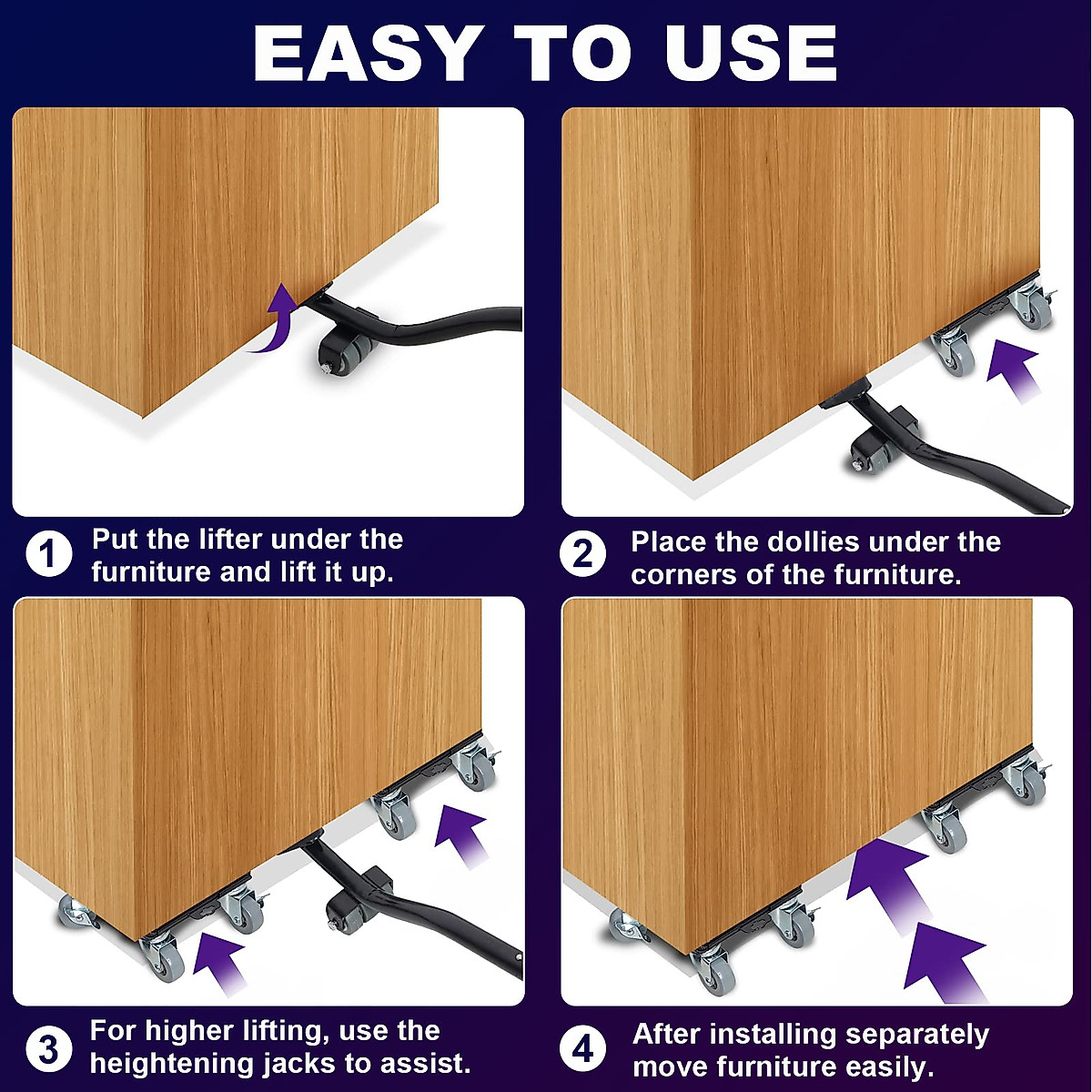 EASY TO USE

1 Put the lifter under the furniture and lift it up.

2 Place the dollies under the corners of the furniture.

3 For higher lifting, use the heightening jacks to assist.

4 After installing separately move furniture easily.