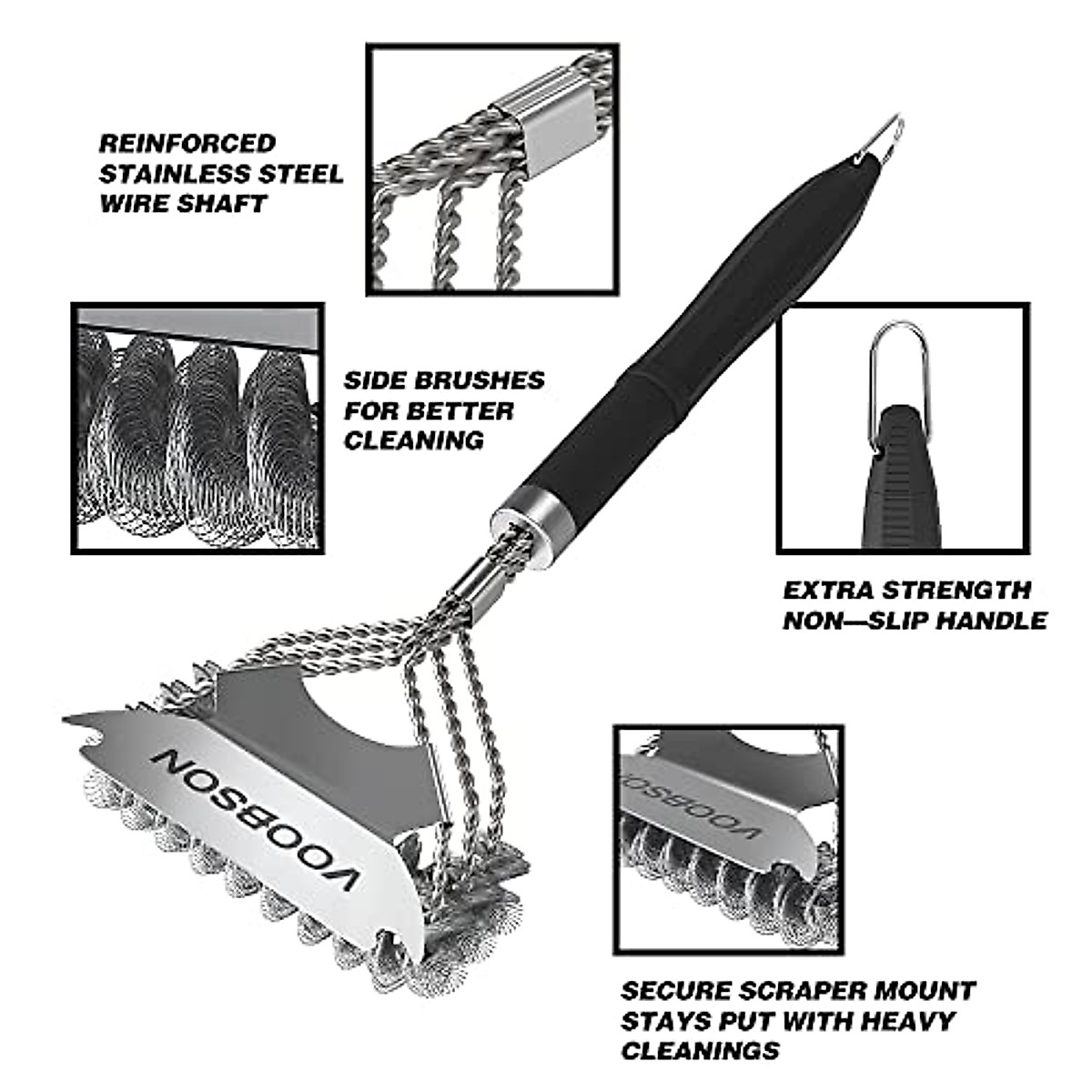 REINFORCED STAINLESS STEEL WIRE SHAFT

SIDE BRUSHES FOR BETTER CLEANING

EXTRA STRENGTH NON—SLIP HANDLE

VOOBSON

VOOBSON

SECURE SCRAPER MOUNT STAYS PUT WITH HEAVY CLEANINGS