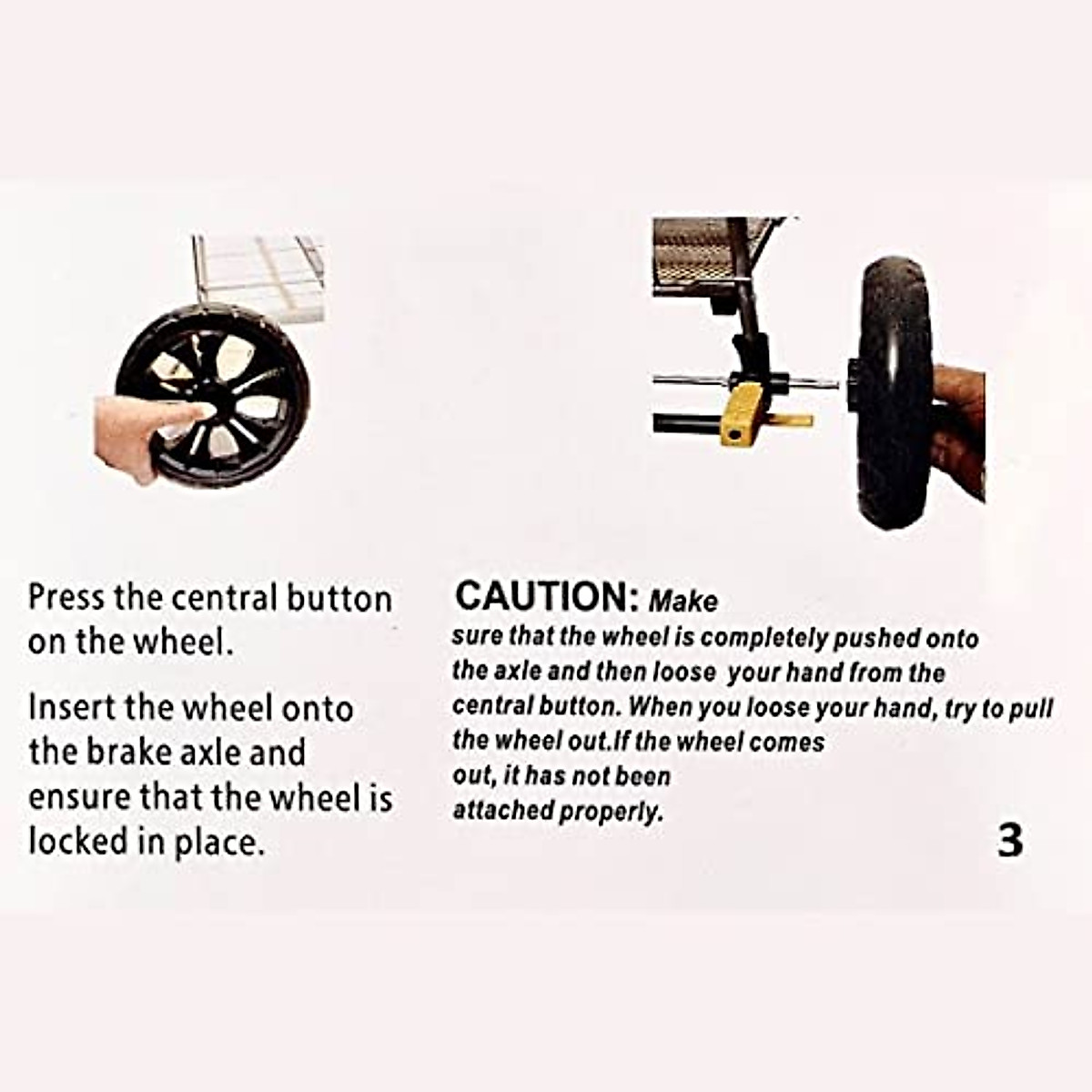 Press the central button on the wheel.

Insert the wheel onto the brake axle and ensure that the wheel is locked in place.

CAUTION: Make sure that the wheel is completely pushed onto the axle and then loose your hand from the central button. When you loose your hand, try to pull the wheel out.If the wheel comes out, it has not been attached properly.

3