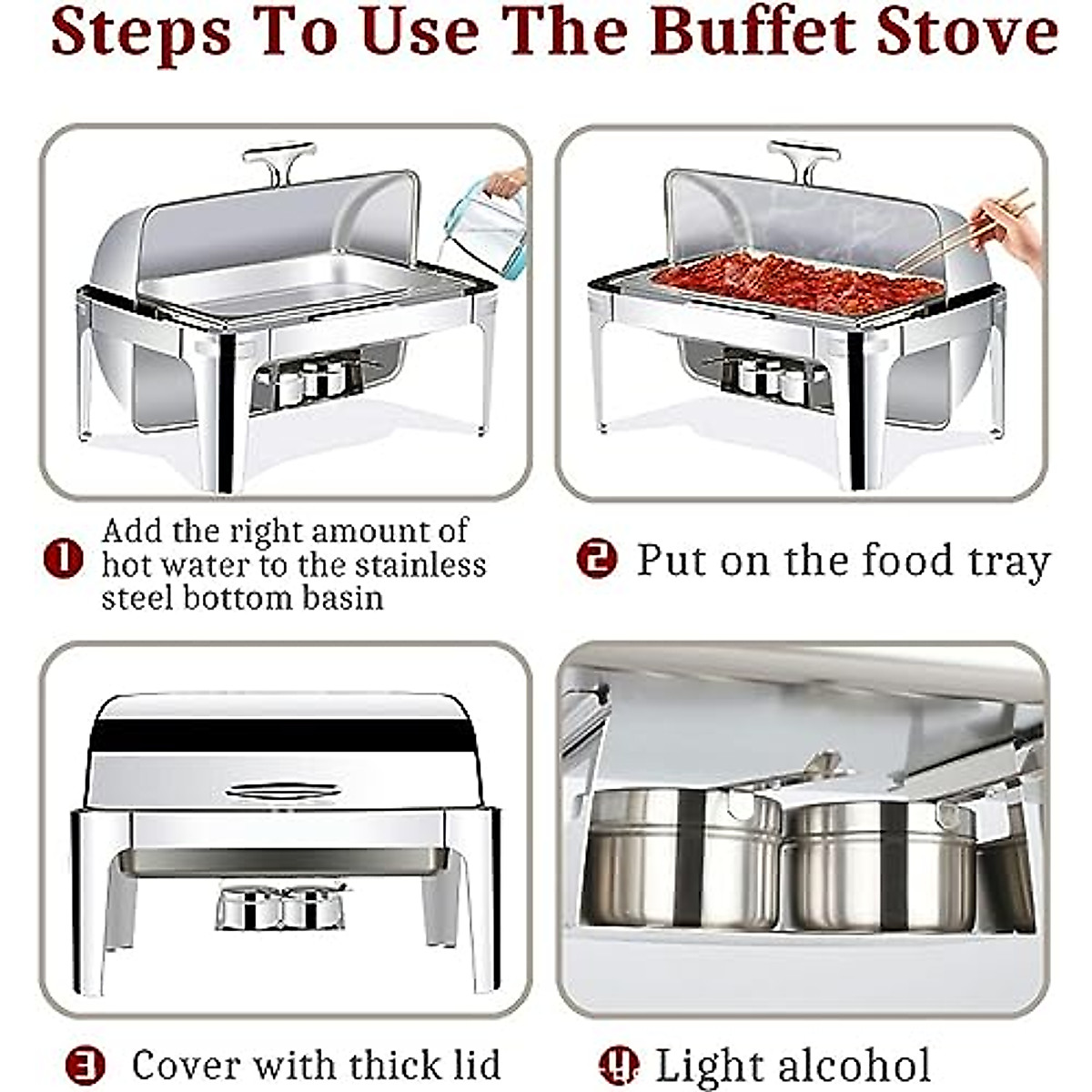 Steps To Use The Buffet Stove

1 Add the right amount of hot water to the stainless steel bottom basin

2 Put on the food tray

3 Cover with thick lid

4 Light alcohol