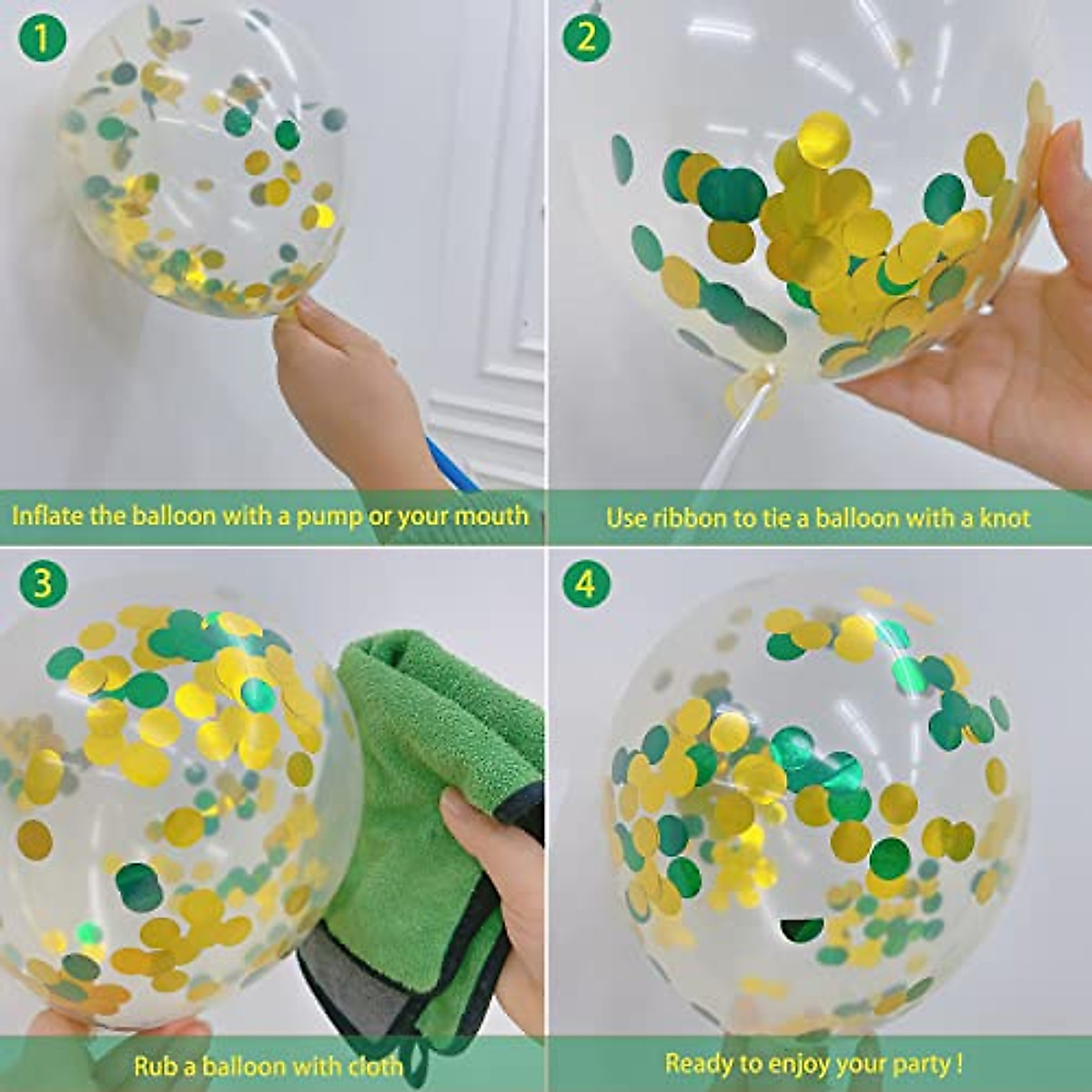 1

Inflate the balloon with a pump or your mouth

2

Use ribbon to tie a balloon with a knot

3

Rub a balloon with cloth

4

Ready to enjoy your party !