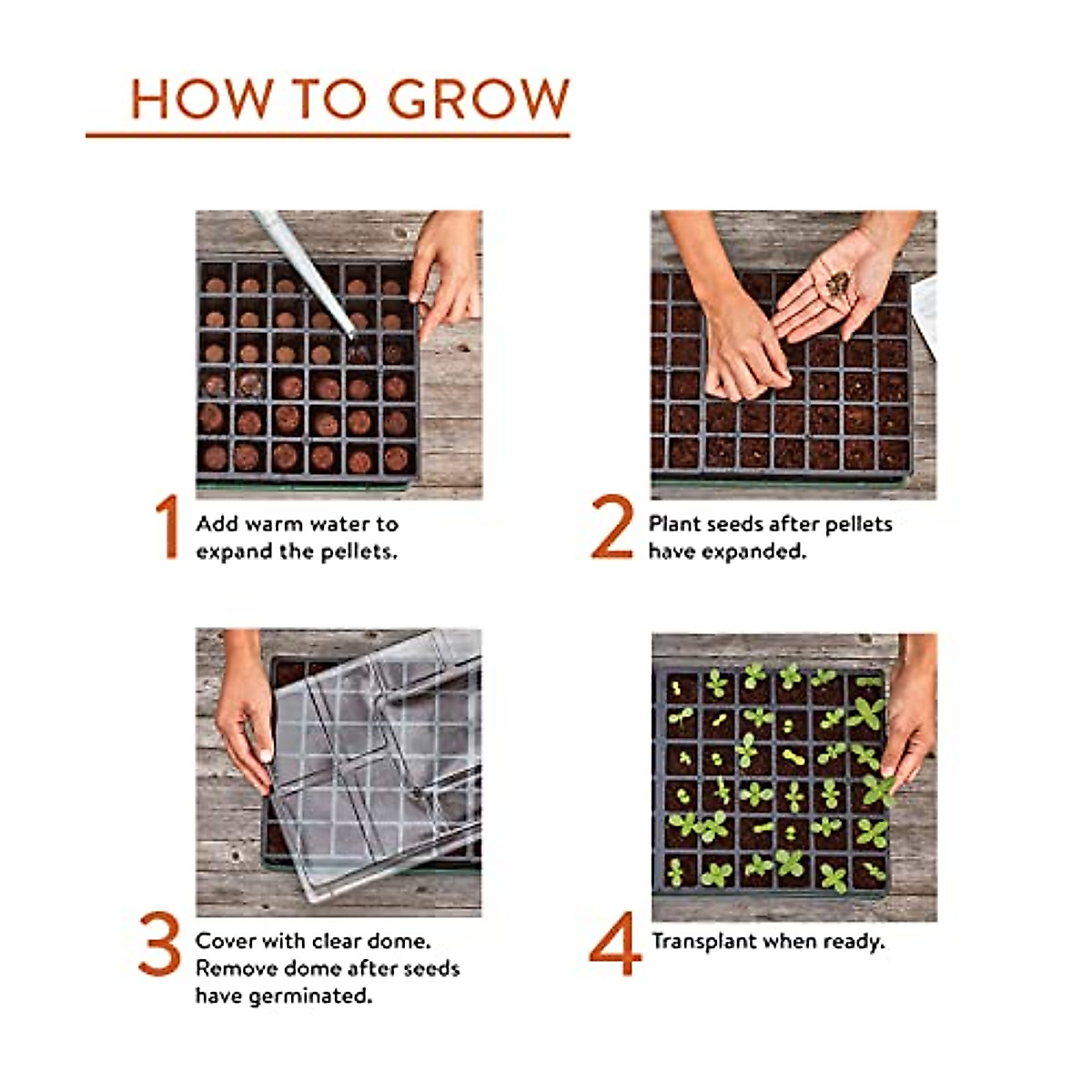 HOW TO GROW

1 Add warm water to expand the pellets.

2 Plant seeds after pellets have expanded.

3 Cover with clear dome. Remove dome after seeds have germinated.

4 Transplant when ready.