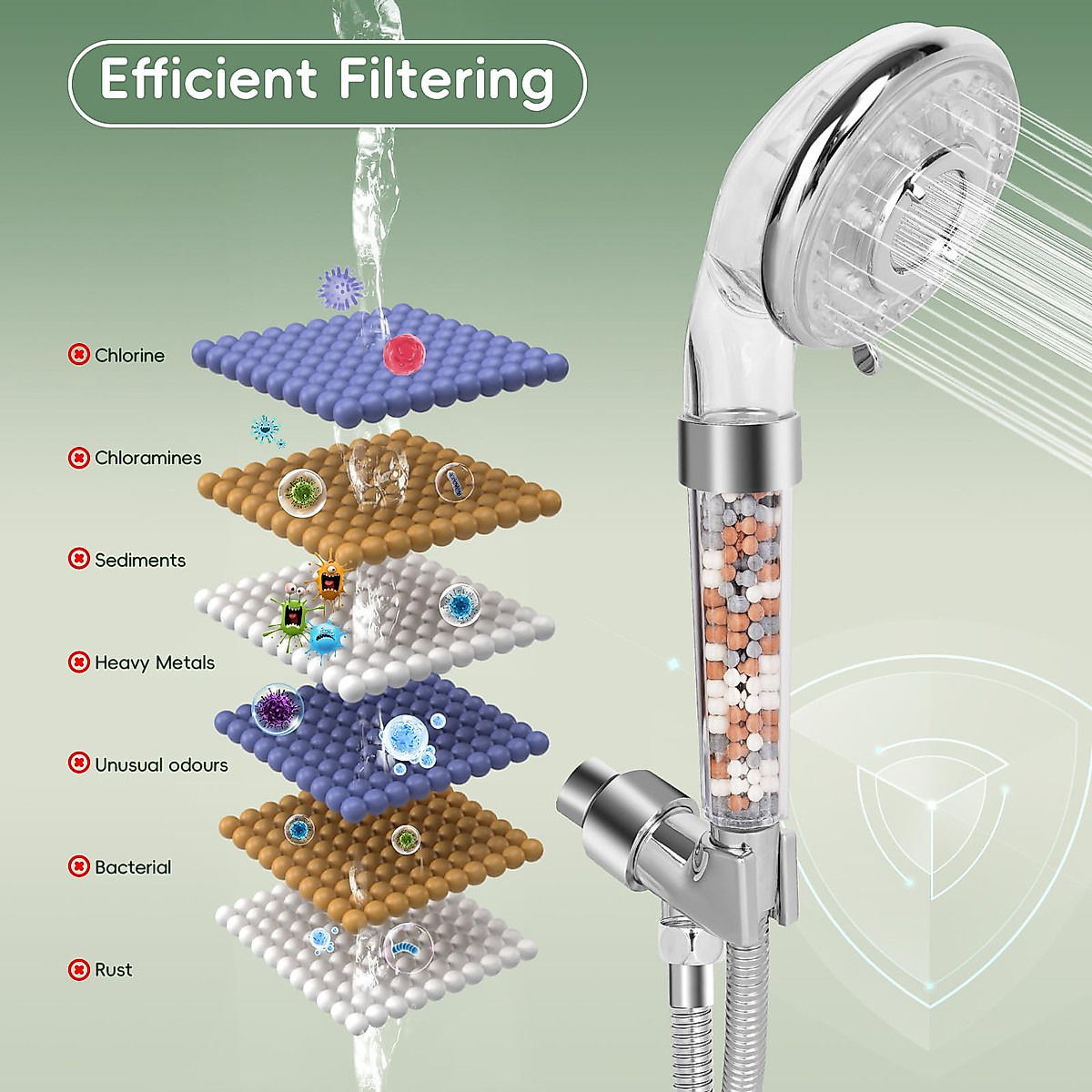 Efficient Filtering

Chlorine

Chloramines

Sediments

Heavy Metals

Unusual odours

Bacterial

Rust