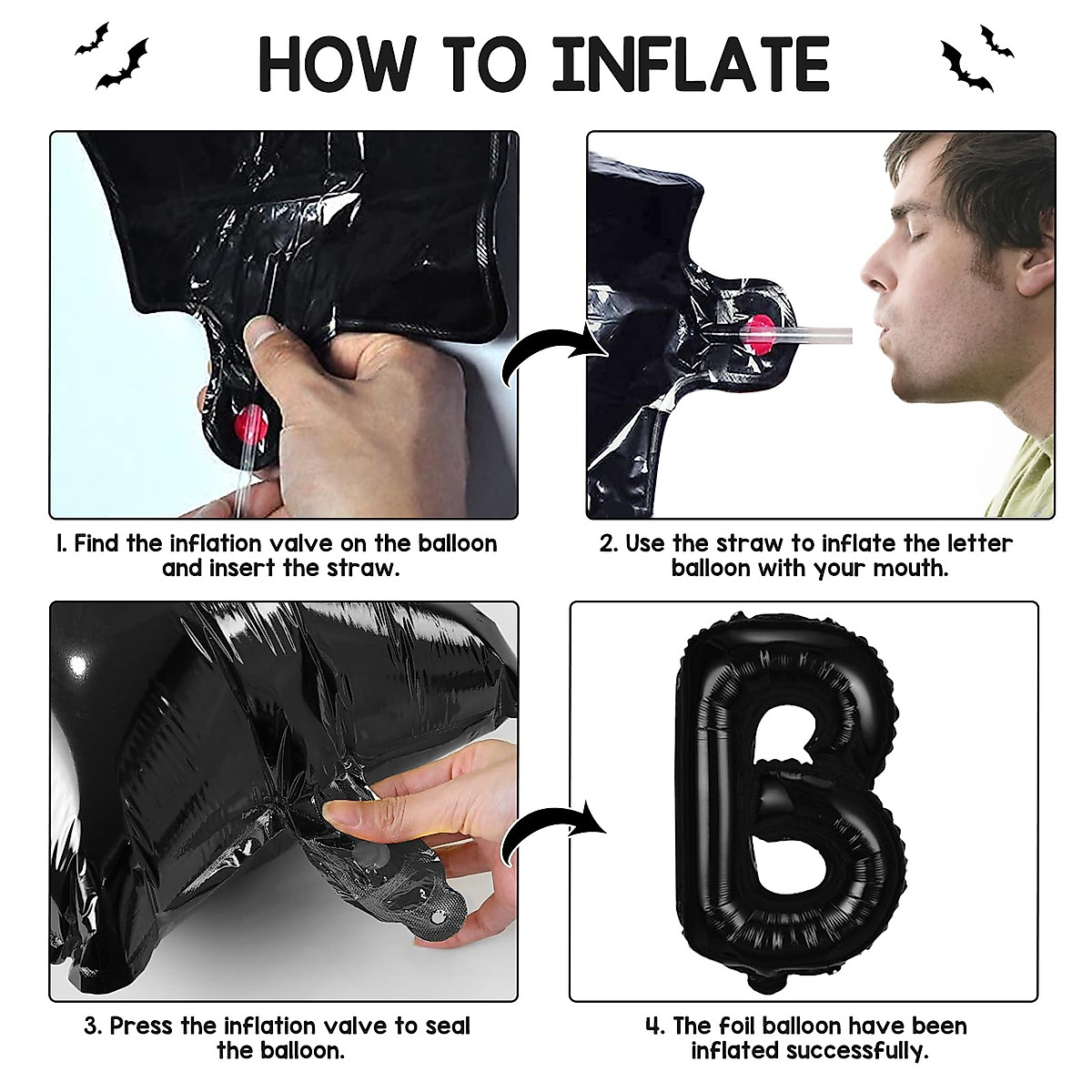 HOW TO INFLATE

1. Find the inflation valve on the balloon and insert the straw.

2. Use the straw to inflate the letter balloon with your mouth.

3. Press the inflation valve to seal the balloon.

4. The foil balloon have been inflated successfully.