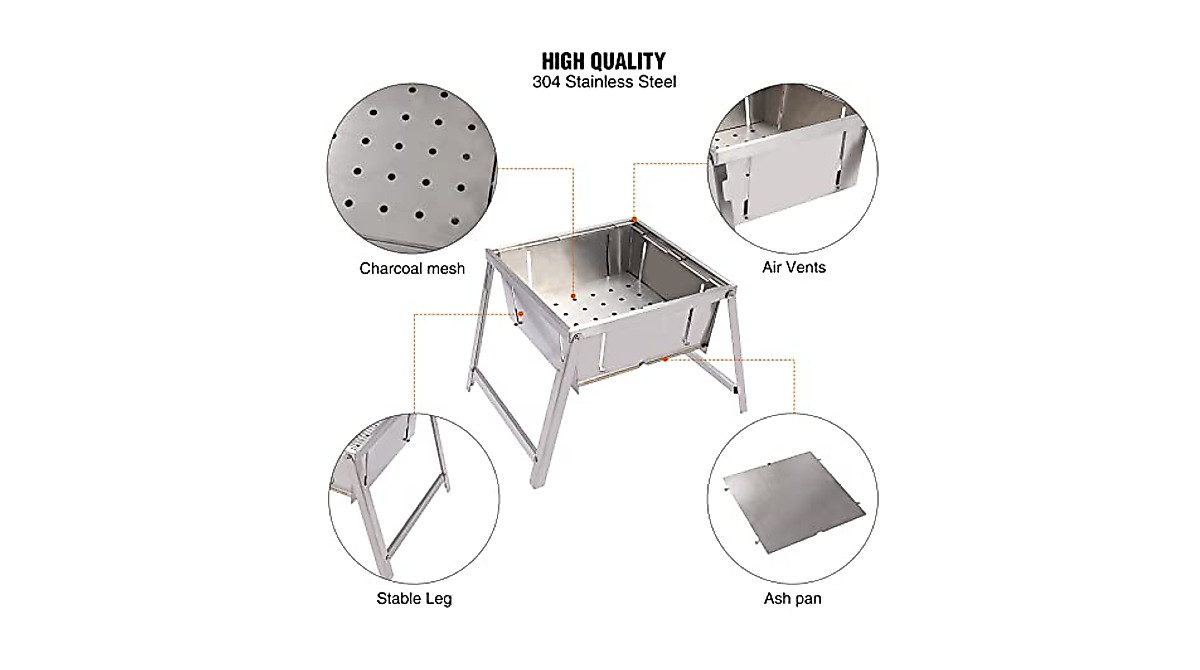 HIGH QUALITY
304 Stainless Steel

Charcoal mesh

Air Vents

Stable Leg

Ash pan