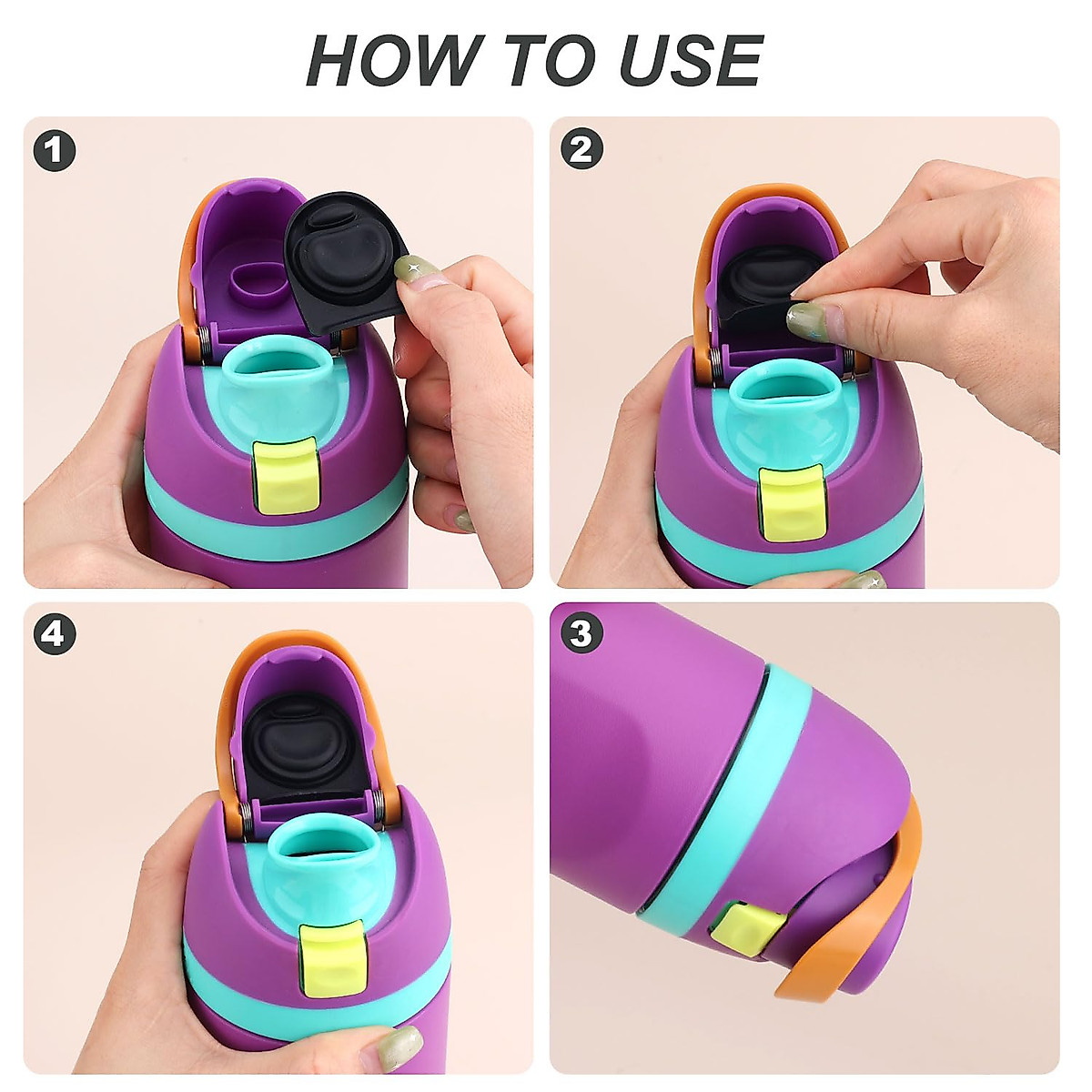 HOW TO USE

1

2

4

3