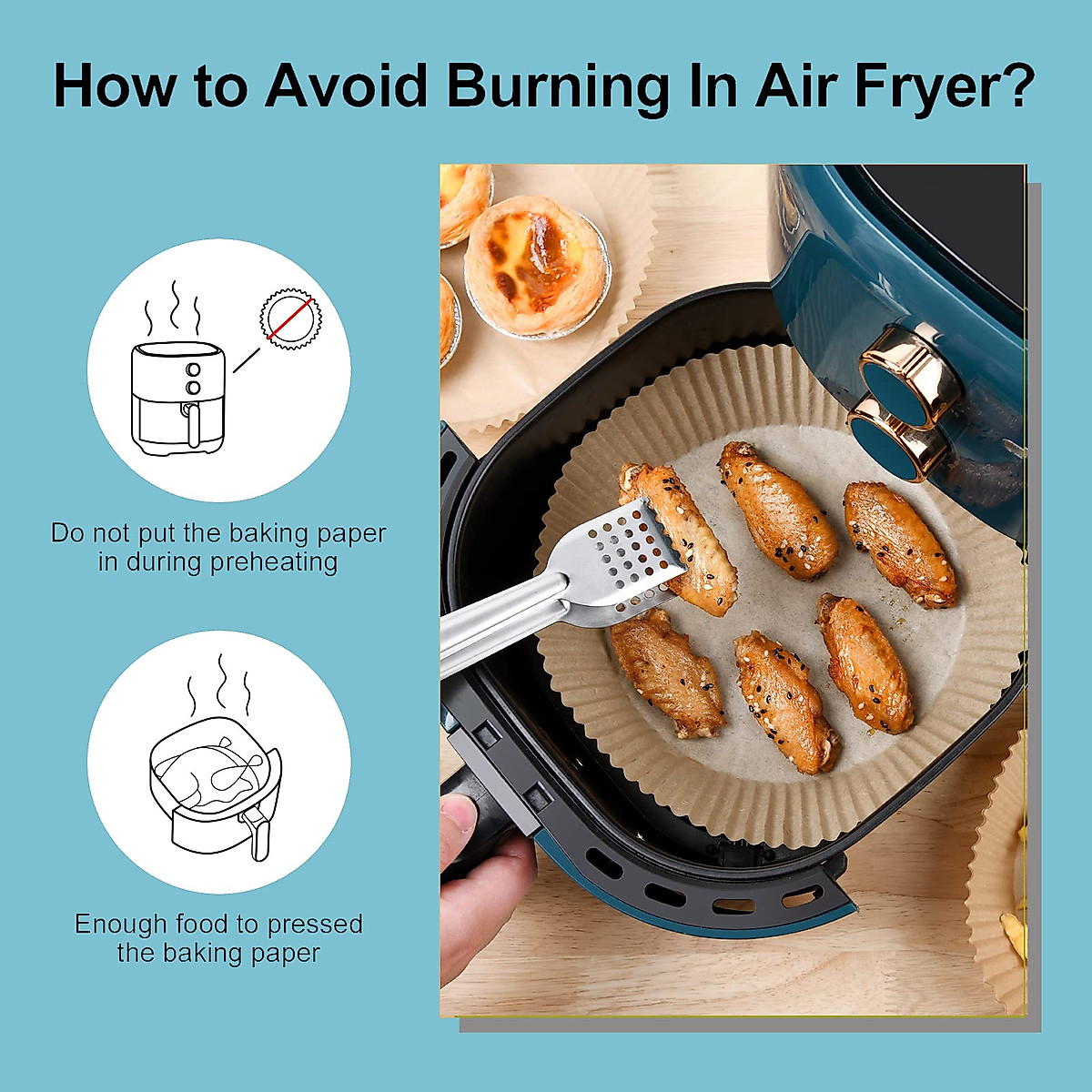 How to Avoid Burning In Air Fryer?

Do not put the baking paper in during preheating

Enough food to pressed the baking paper