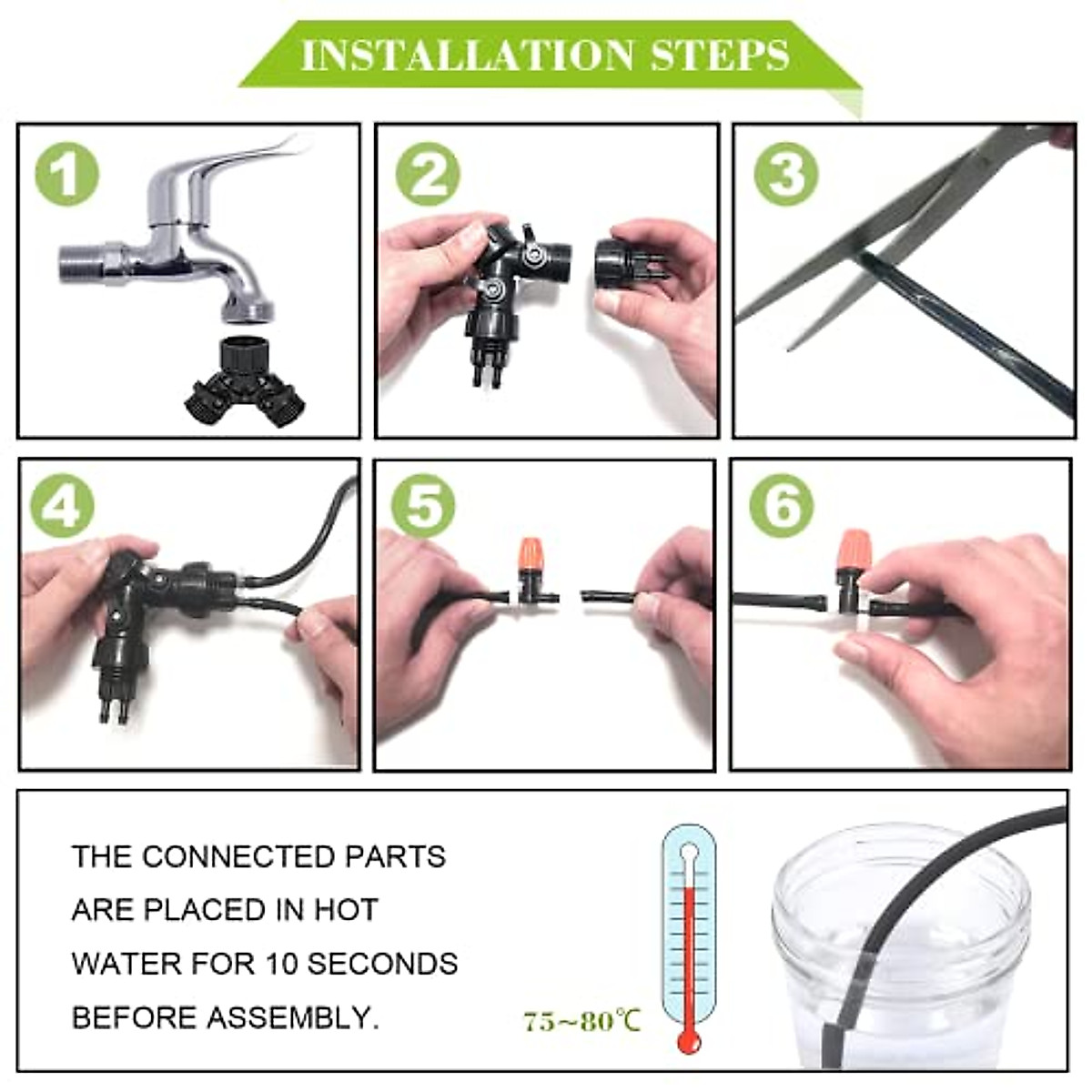 INSTALLATION STEPS

1

2

3

4

5

6

THE CONNECTED PARTS ARE PLACED IN HOT WATER FOR 10 SECONDS BEFORE ASSEMBLY.

75~80℃