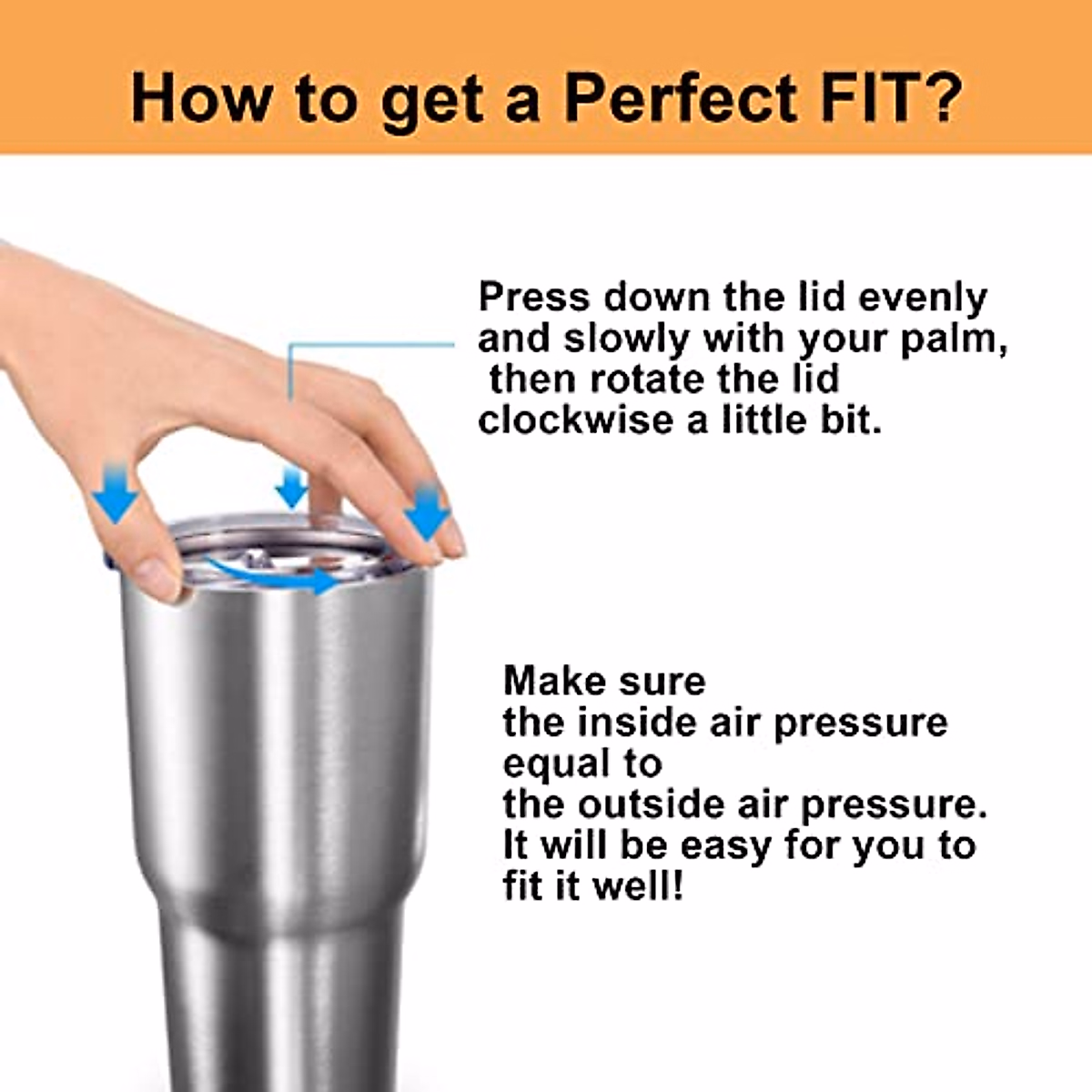 How to get a Perfect FIT?

Press down the lid evenly and slowly with your palm, then rotate the lid clockwise a little bit.

Make sure the inside air pressure equal to the outside air pressure. It will be easy for you to fit it well!