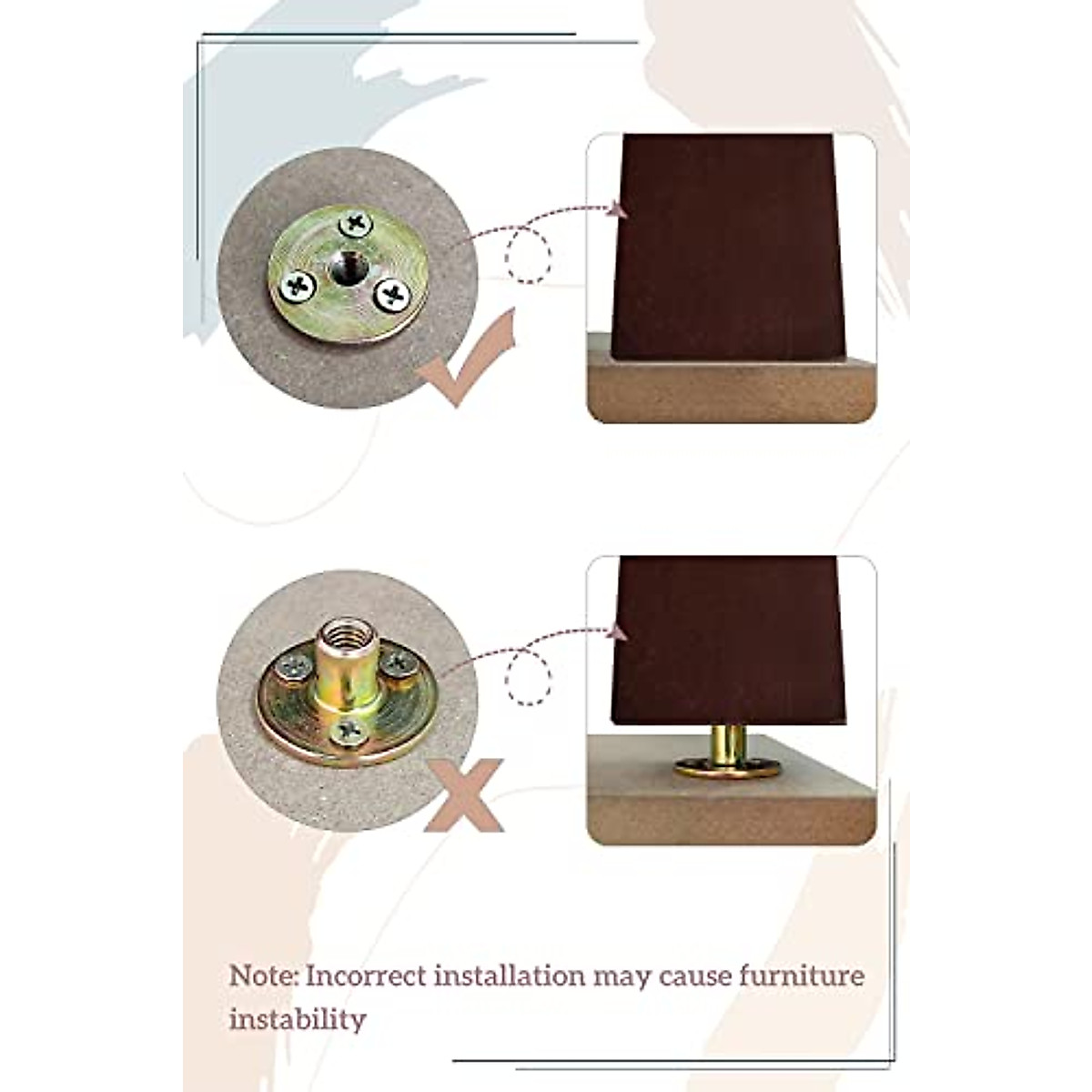 Note: Incorrect installation may cause furniture instability