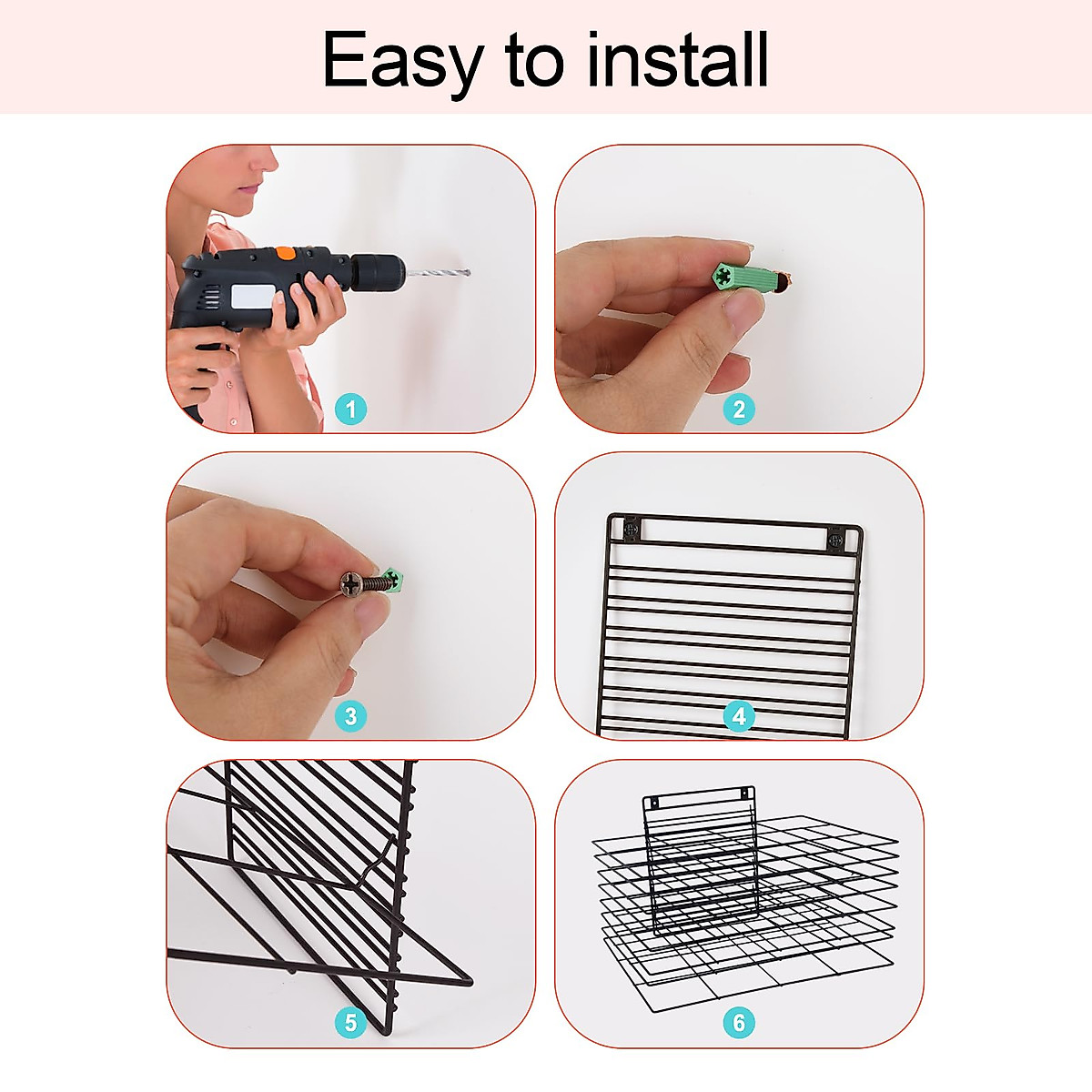 Easy to install

1

2

3

4

5

6