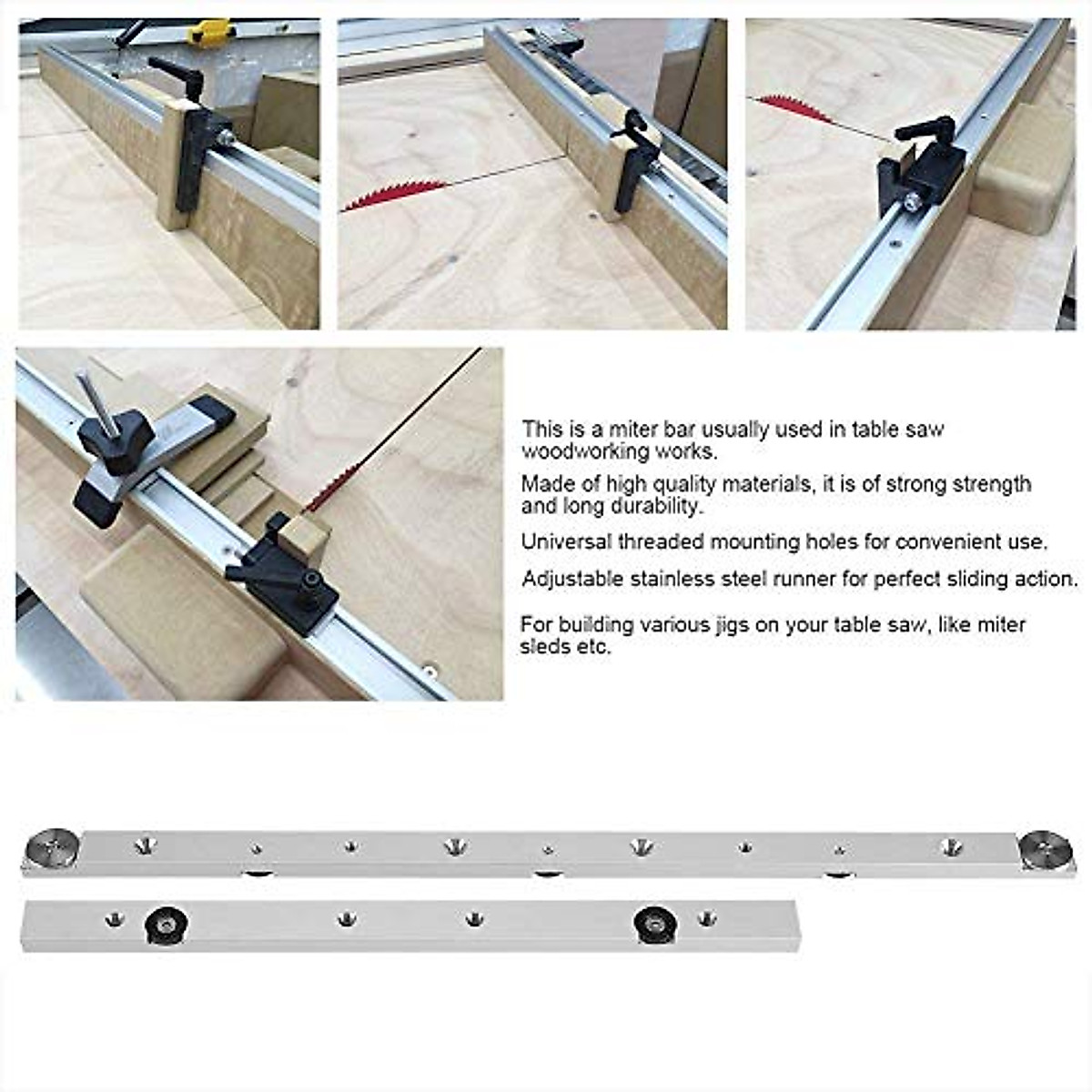 This is a miter bar usually used in table saw woodworking works.

Made of high quality materials, it is of strong strength and long durability.

Universal threaded mounting holes for convenient use.

Adjustable stainless steel runner for perfect sliding action.

For building various jigs on your table saw, like miter sleds etc.