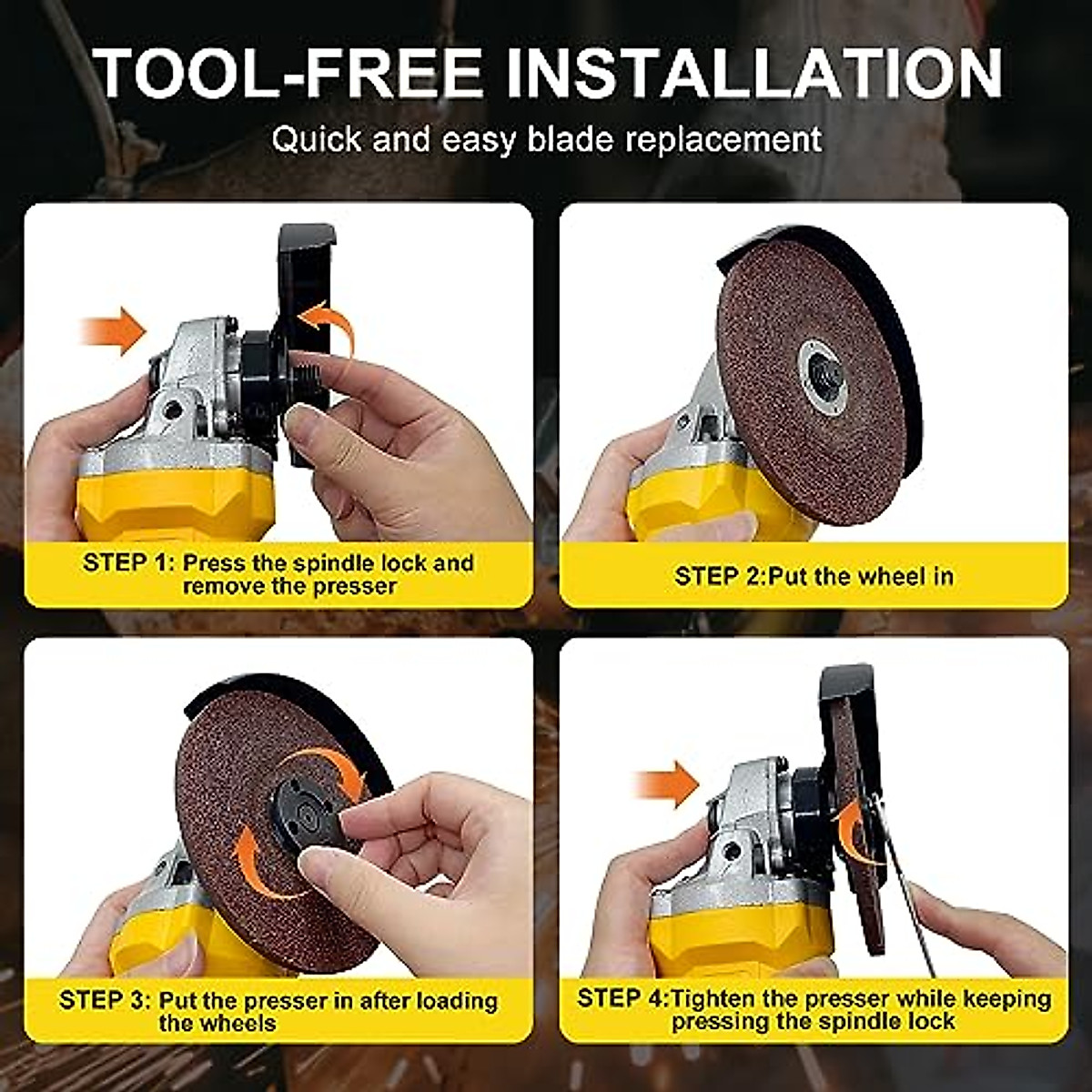 TOOL-FREE INSTALLATION

Quick and easy blade replacement

STEP 1: Press the spindle lock and remove the presser

STEP 2:Put the wheel in

STEP 3: Put the presser in after loading the wheels

STEP 4:Tighten the presser while keeping pressing the spindle lock