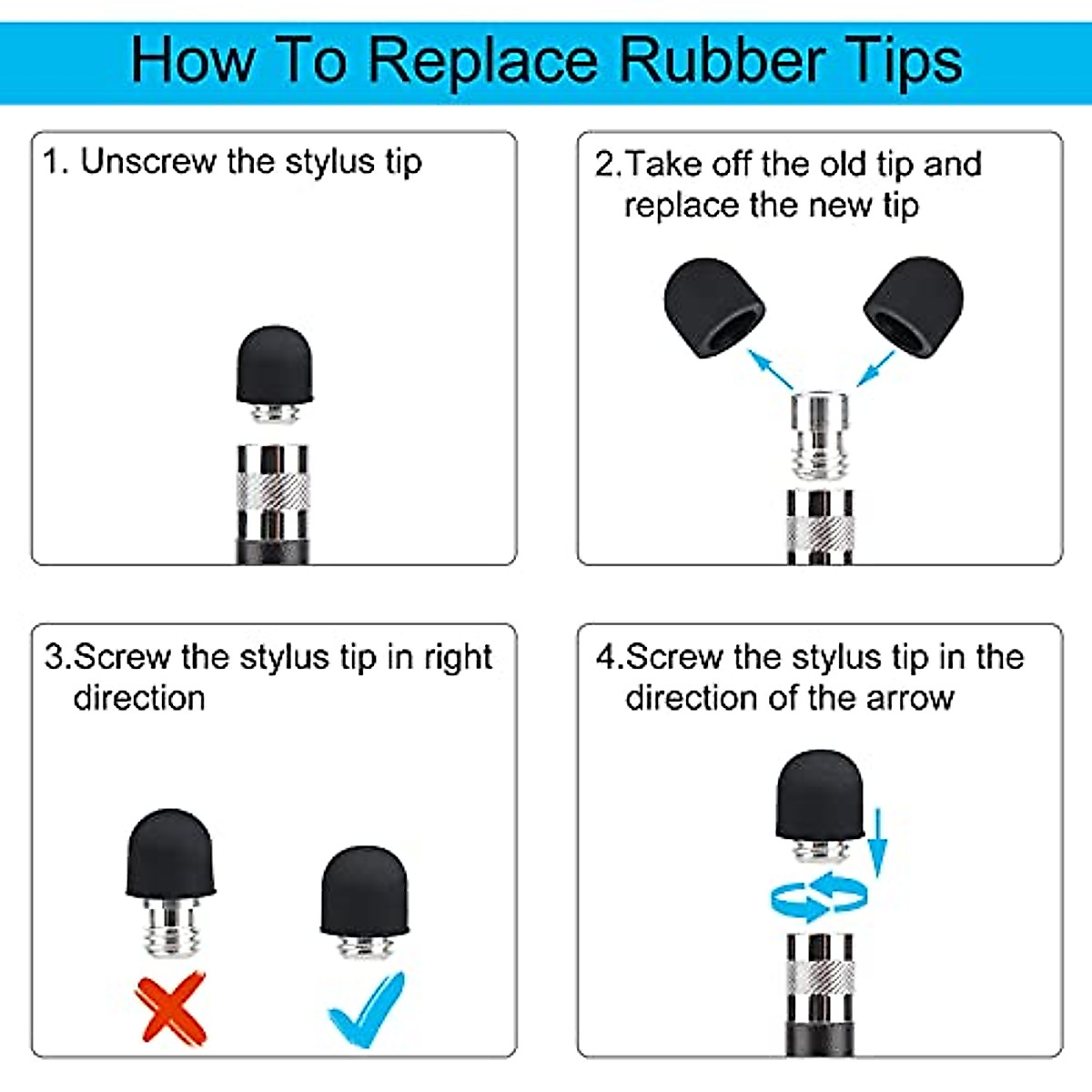 How To Replace Rubber Tips

1. Unscrew the stylus tip

2.Take off the old tip and replace the new tip

3.Screw the stylus tip in right direction

4.Screw the stylus tip in the direction of the arrow