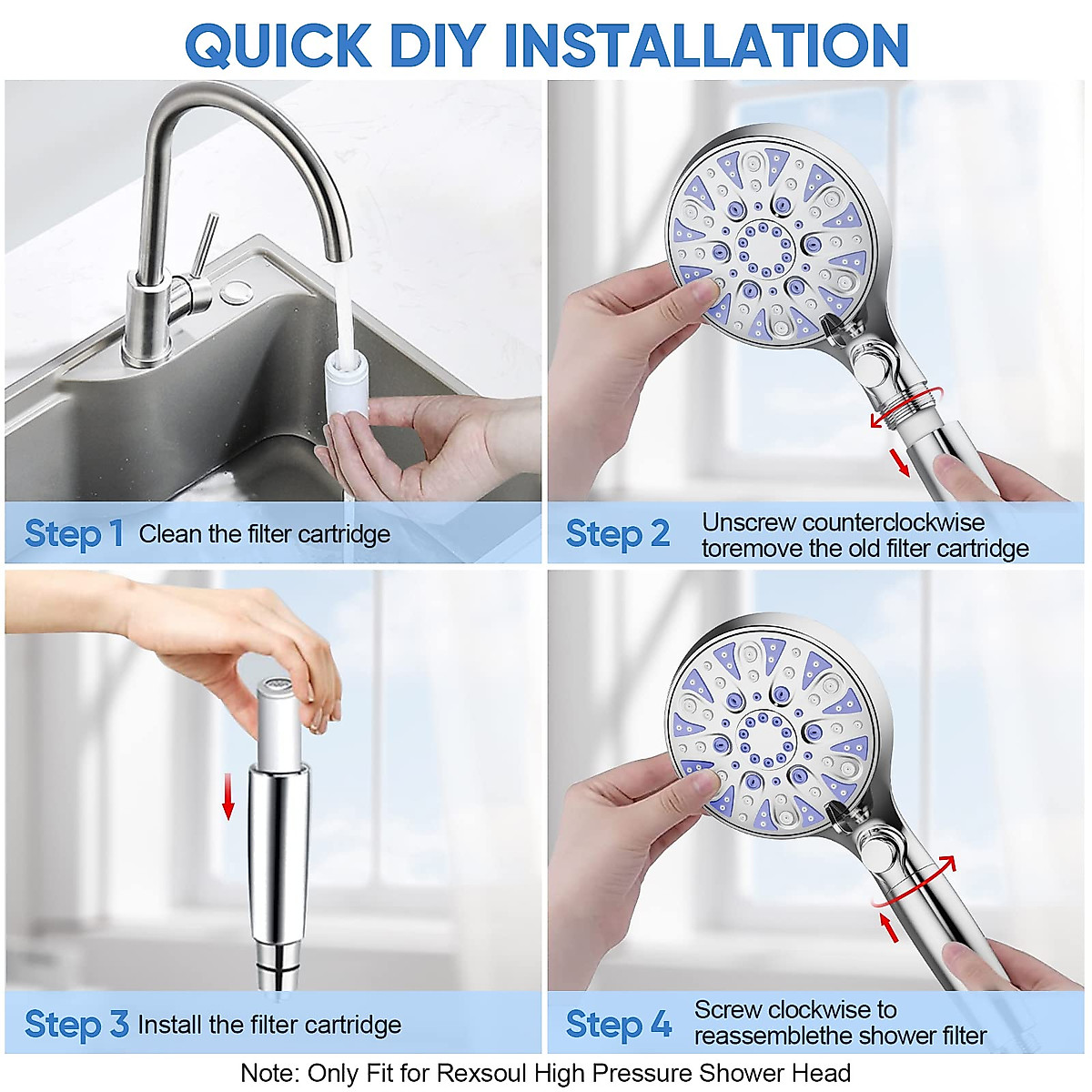 QUICK DIY INSTALLATION

Step 1 Clean the filter cartridge

Step 2 Unscrew counterclockwise toremove the old filter cartridge

Step 3 Install the filter cartridge

Step 4 Screw clockwise to reassemblethe shower filter

Note: Only Fit for Rexsoul High Pressure Shower Head