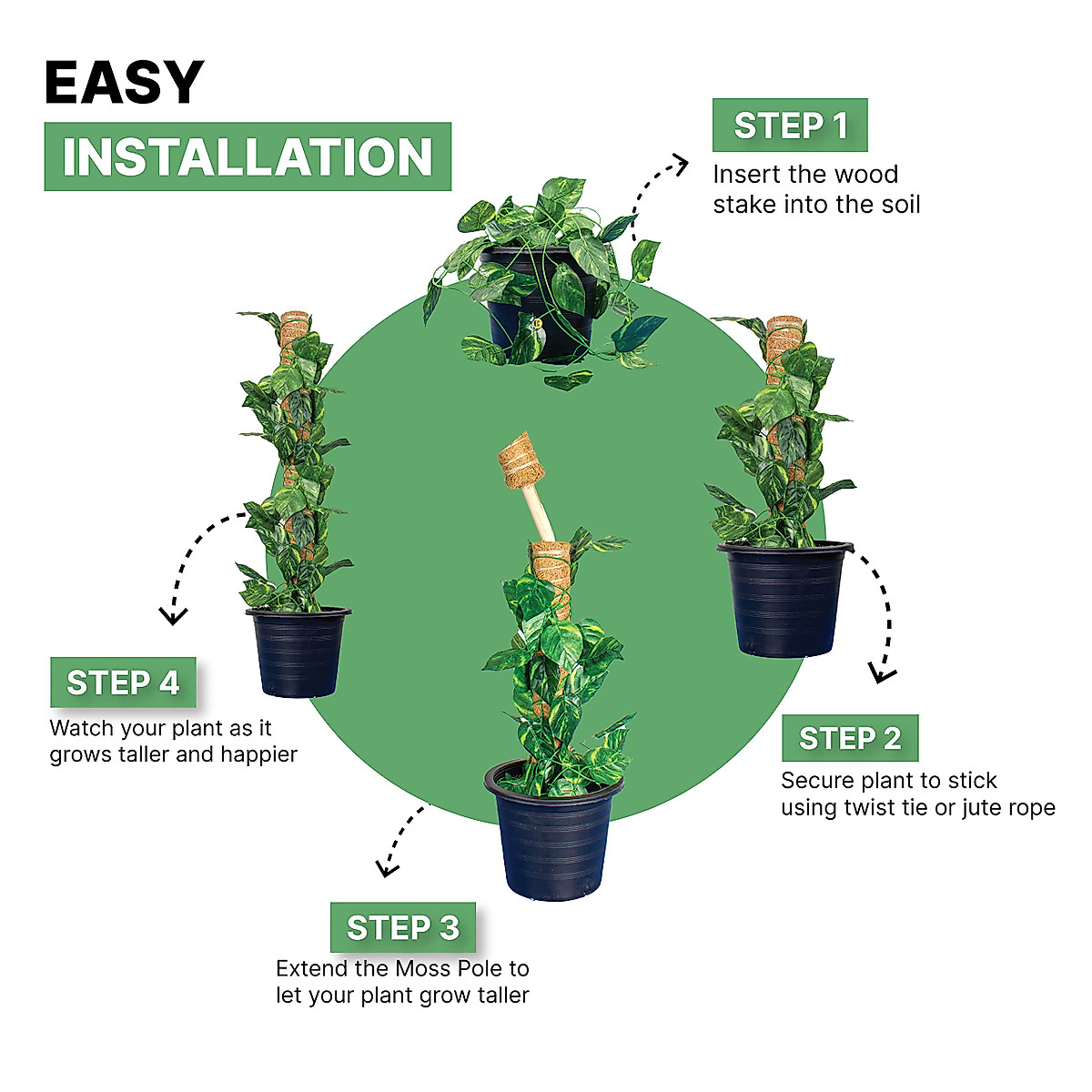 EASY
INSTALLATION

STEP 1
Insert the wood stake into the soil

STEP 2
Secure plant to stick using twist tie or jute rope

STEP 3
Extend the Moss Pole to let your plant grow taller

STEP 4
Watch your plant as it grows taller and happier