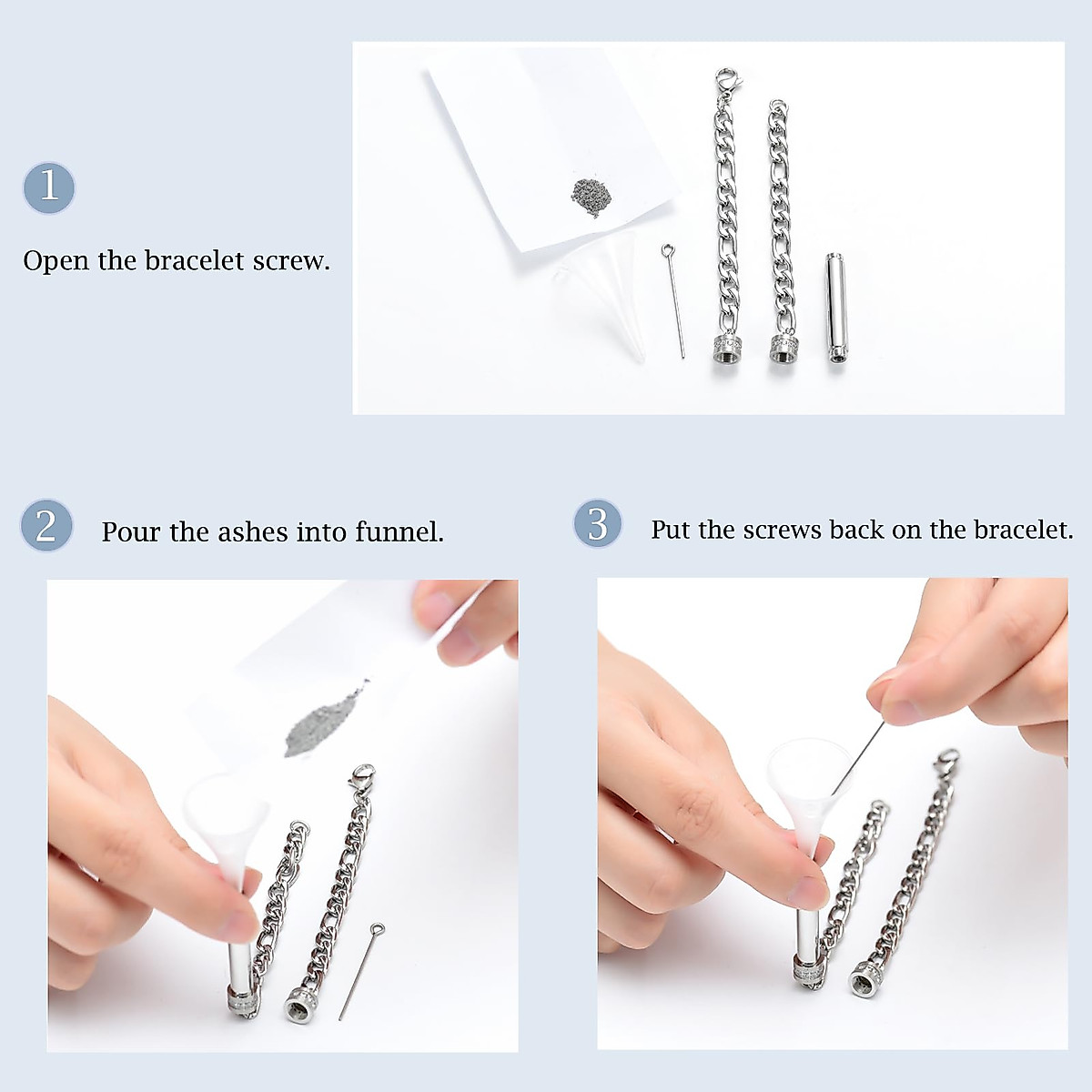 1

Open the bracelet screw.

2 Pour the ashes into funnel.

3 Put the screws back on the bracelet.