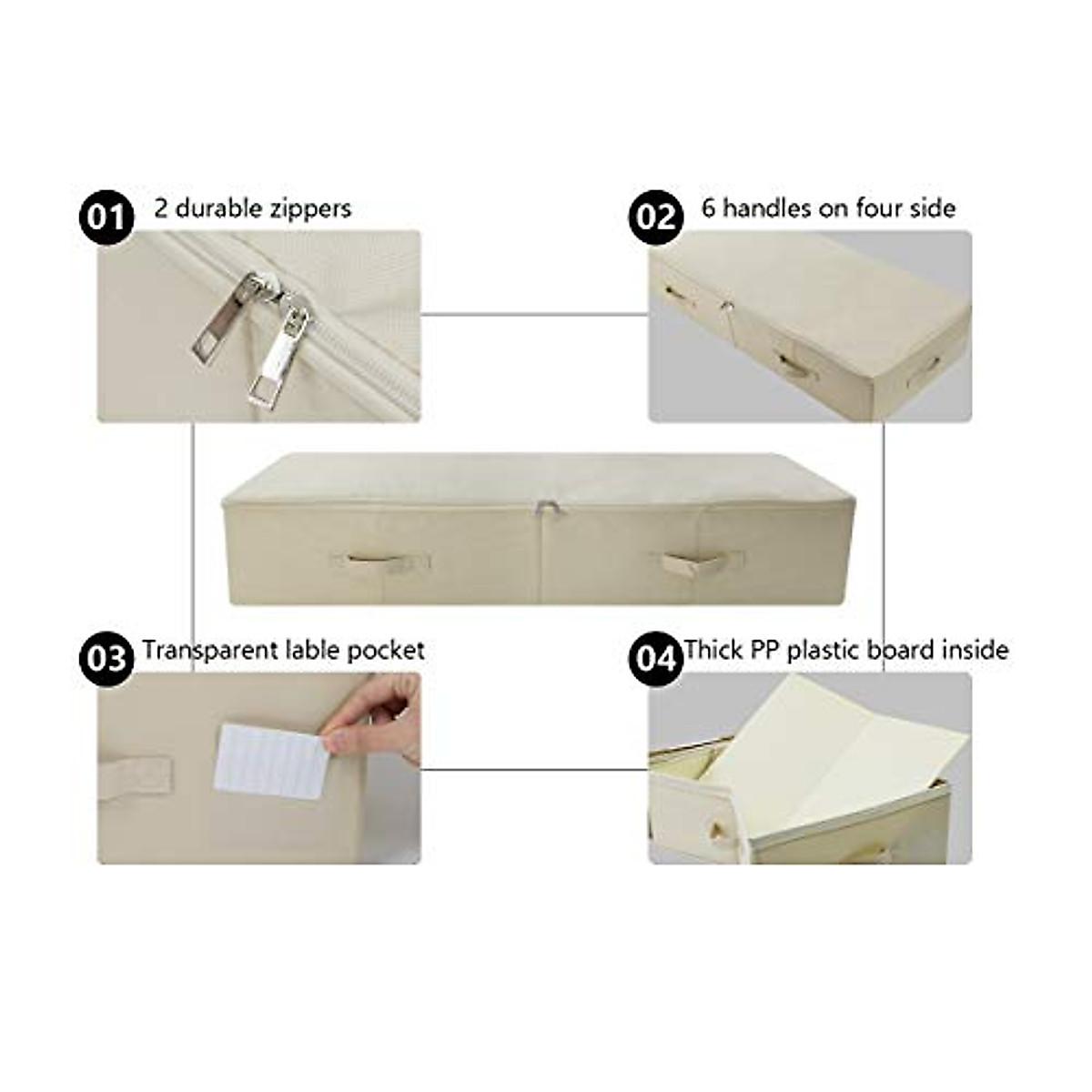 01 2 durable zippers

02 6 handles on four side

03 Transparent lable pocket

04 Thick PP plastic board inside