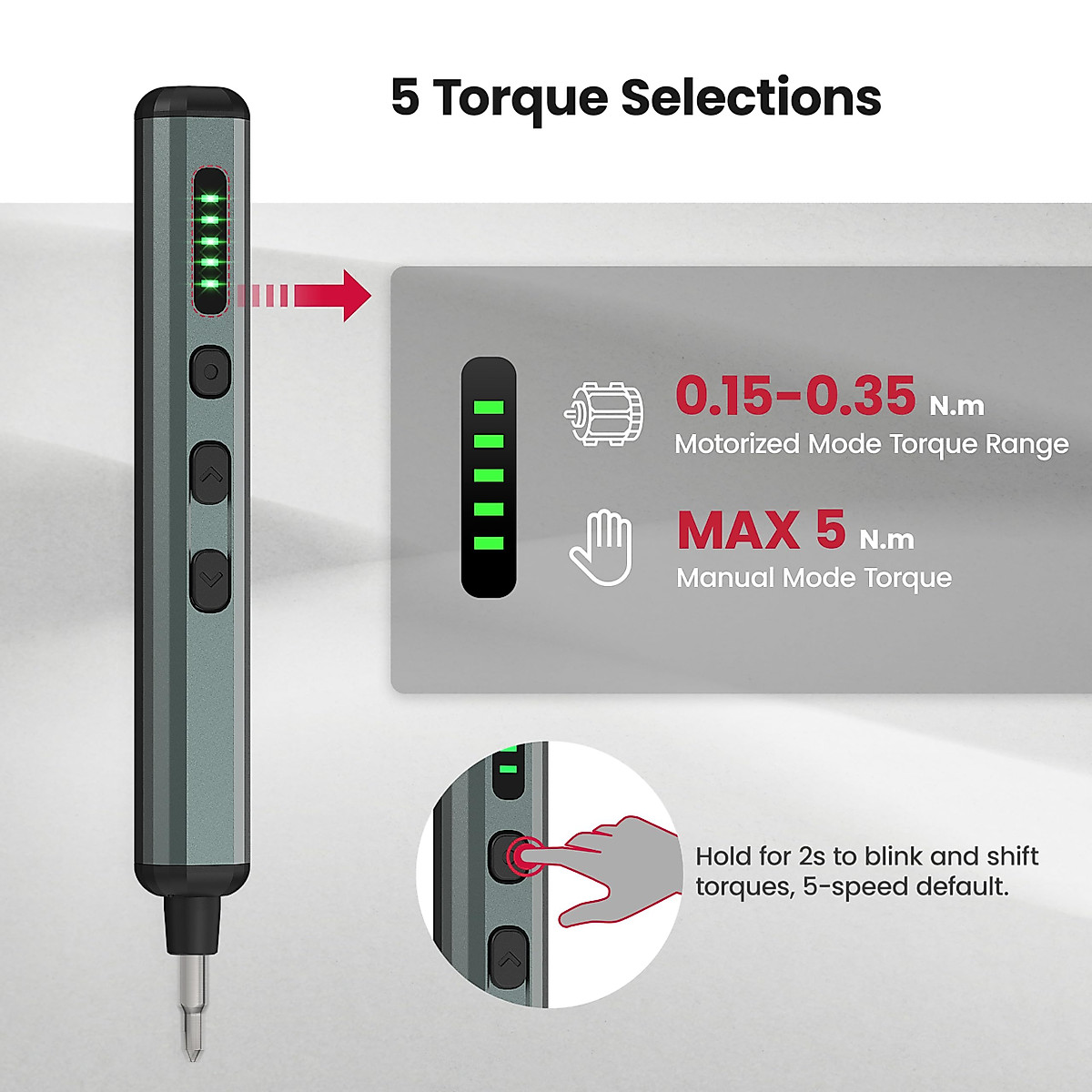 5 Torque Selections

0.15-0.35 N.m
Motorized Mode Torque Range

MAX 5 N.m
Manual Mode Torque

Hold for 2s to blink and shift torques, 5-speed default.