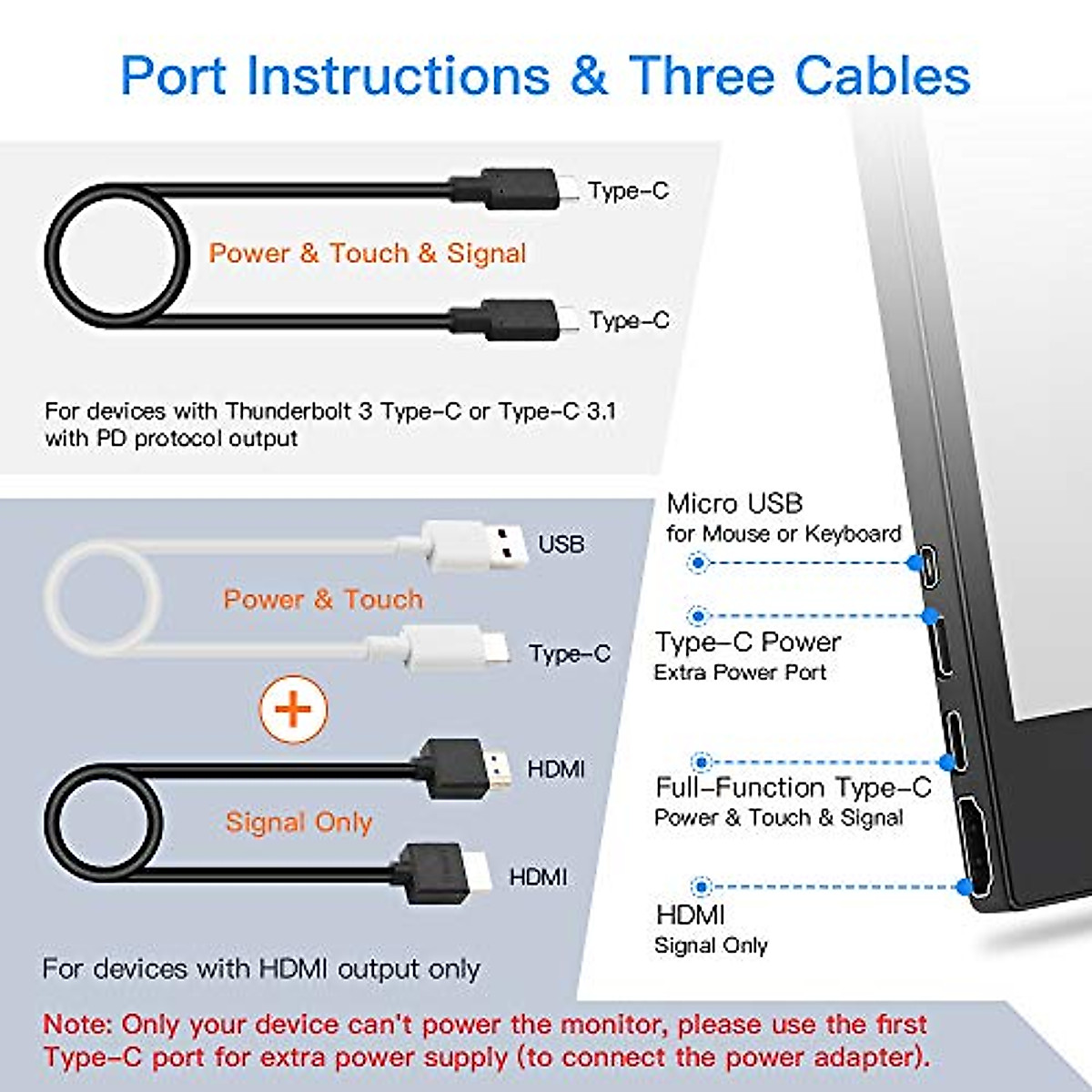 Port Instructions & Three Cables

Type-C

Power & Touch & Signal

Type-C

For devices with Thunderbolt 3 Type-C or Type-C 3.1 with PD protocol output

USB

Power & Touch

Type-C

+

HDMI

Signal Only

HDMI

For devices with HDMI output only

Micro USB
for Mouse or Keyboard

Type-C Power
Extra Power Port

Full-Function Type-C
Power & Touch & Signal

HDMI
Signal Only

Note: Only your device can't power the monitor, please use the first Type-C port for extra power supply (to connect the power adapter).