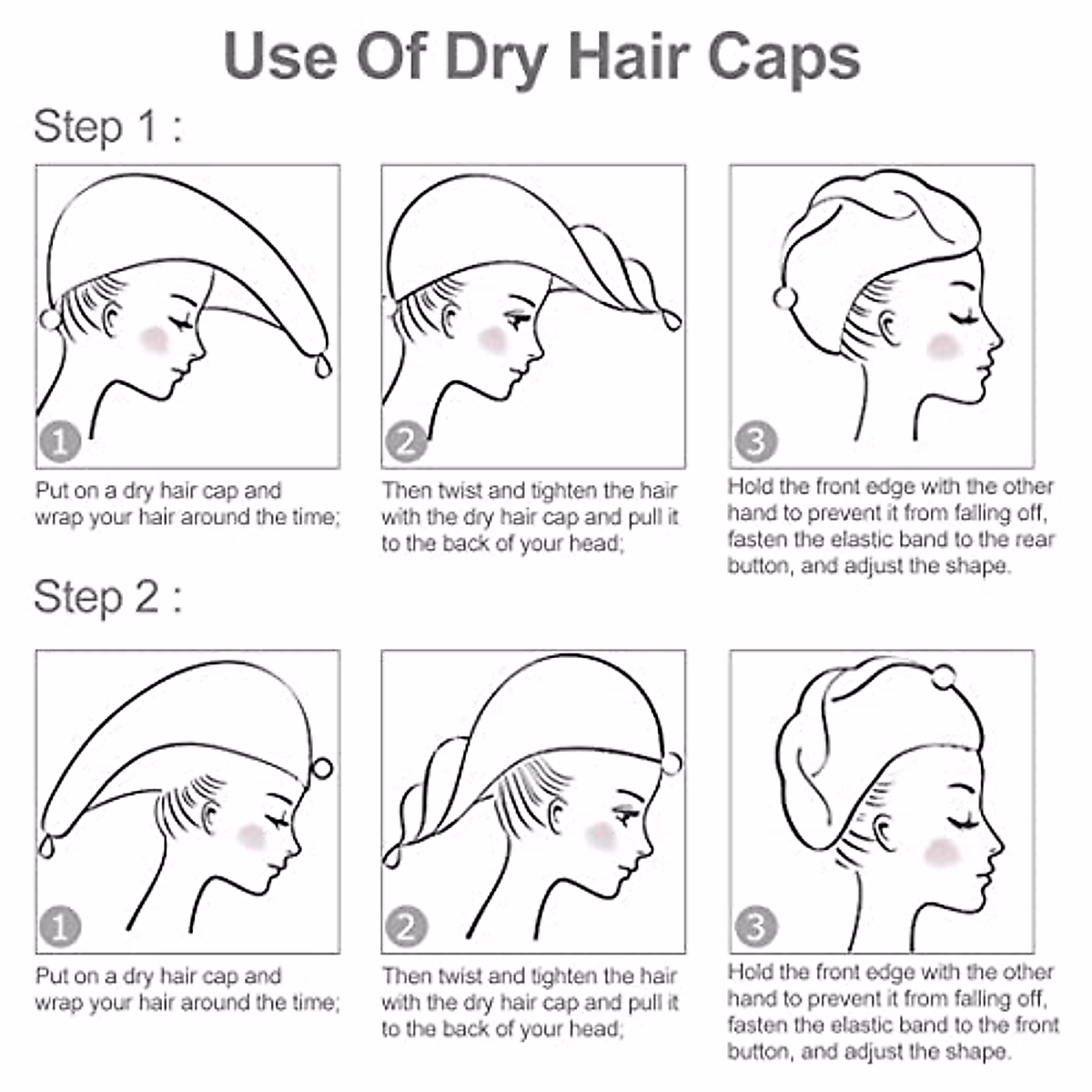 Use Of Dry Hair Caps

Step 1 :

1

Put on a dry hair cap and wrap your hair around the time;

2

Then twist and tighten the hair with the dry hair cap and pull it to the back of your head;

3

Hold the front edge with the other hand to prevent it from falling off, fasten the elastic band to the rear button, and adjust the shape.

Step 2 :

1

Put on a dry hair cap and wrap your hair around the time;

2

Then twist and tighten the hair with the dry hair cap and pull it to the back of your head;

3

Hold the front edge with the other hand to prevent it from falling off, fasten the elastic band to the front button, and adjust the shape.